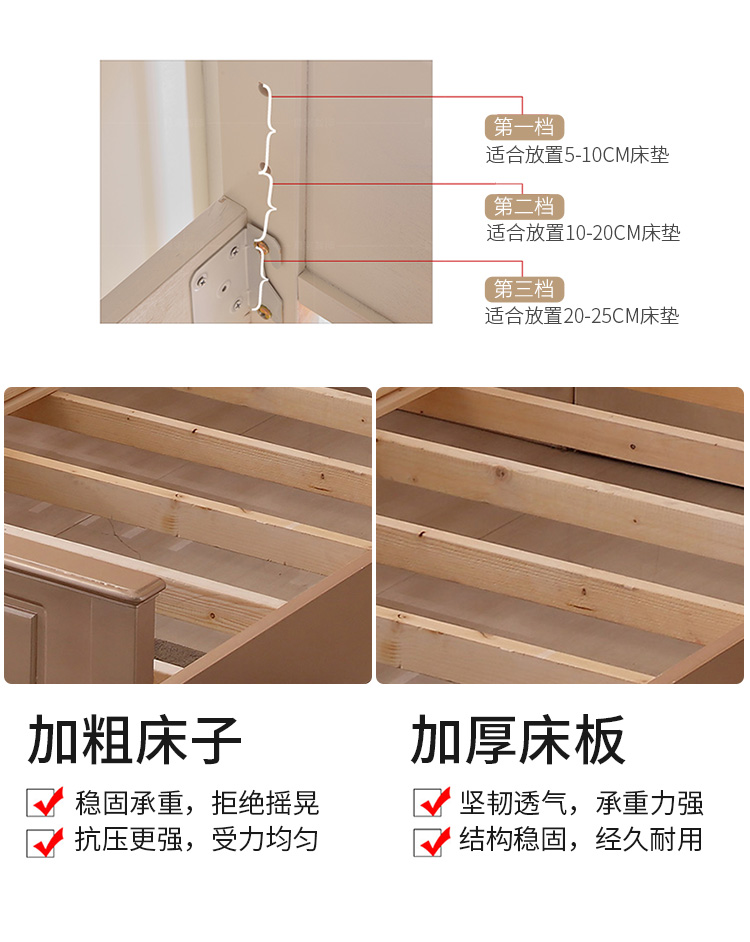 第一档
适合放置5-10CM床垫

第二档
适合放置10-20CM床垫

第三档
适合放置20-25CM床垫

加粗床子

稳固承重，拒绝摇晃
抗压更强，受力均匀

加厚床板

坚韧透气，承重力强
结构稳固，经久耐用