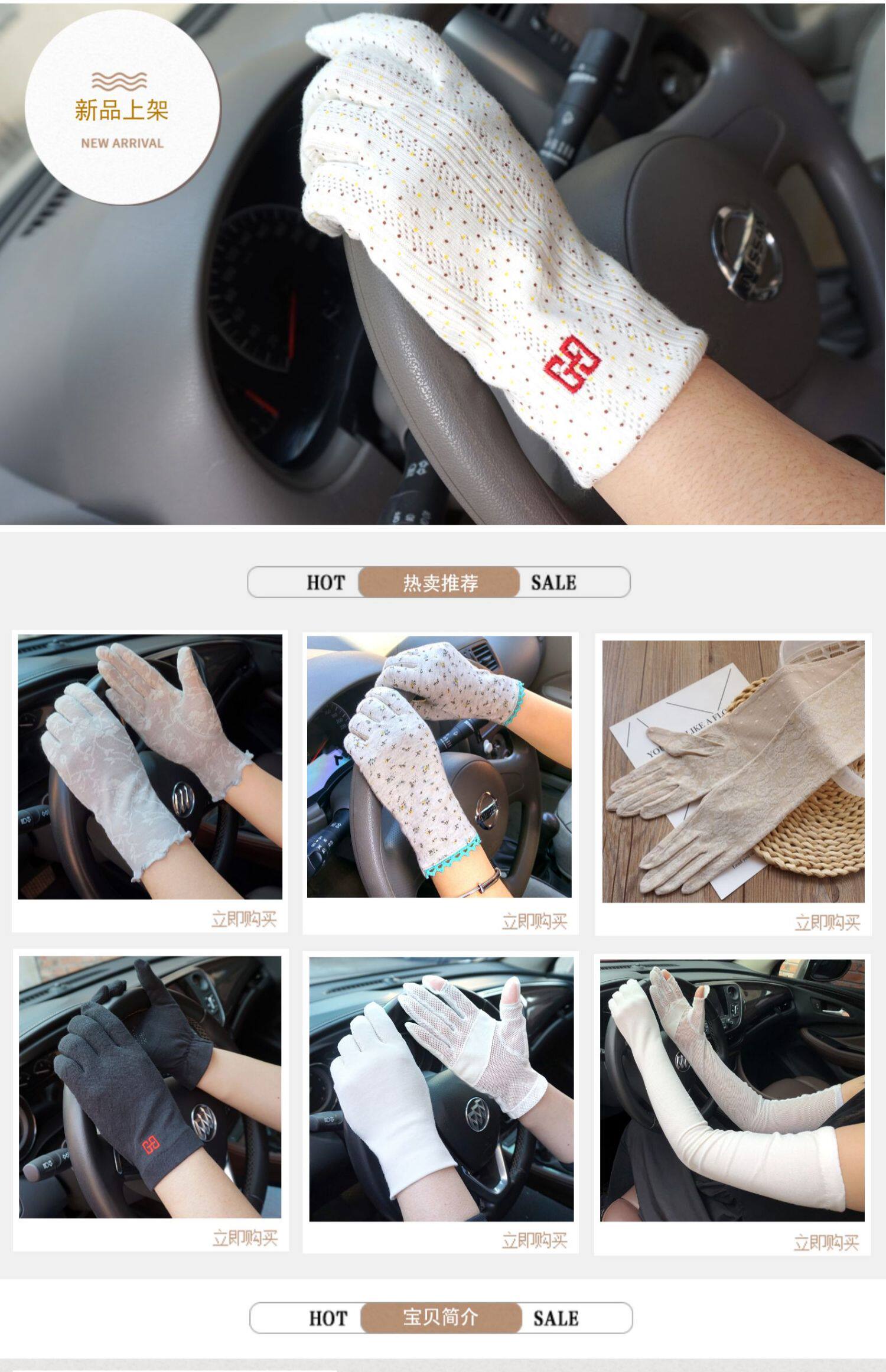 新品上架
NEW ARRIVAL

HOT 热卖推荐 SALE

立即购买

立即购买

立即购买

立即购买

立即购买

立即购买

HOT 宝贝简介 SALE