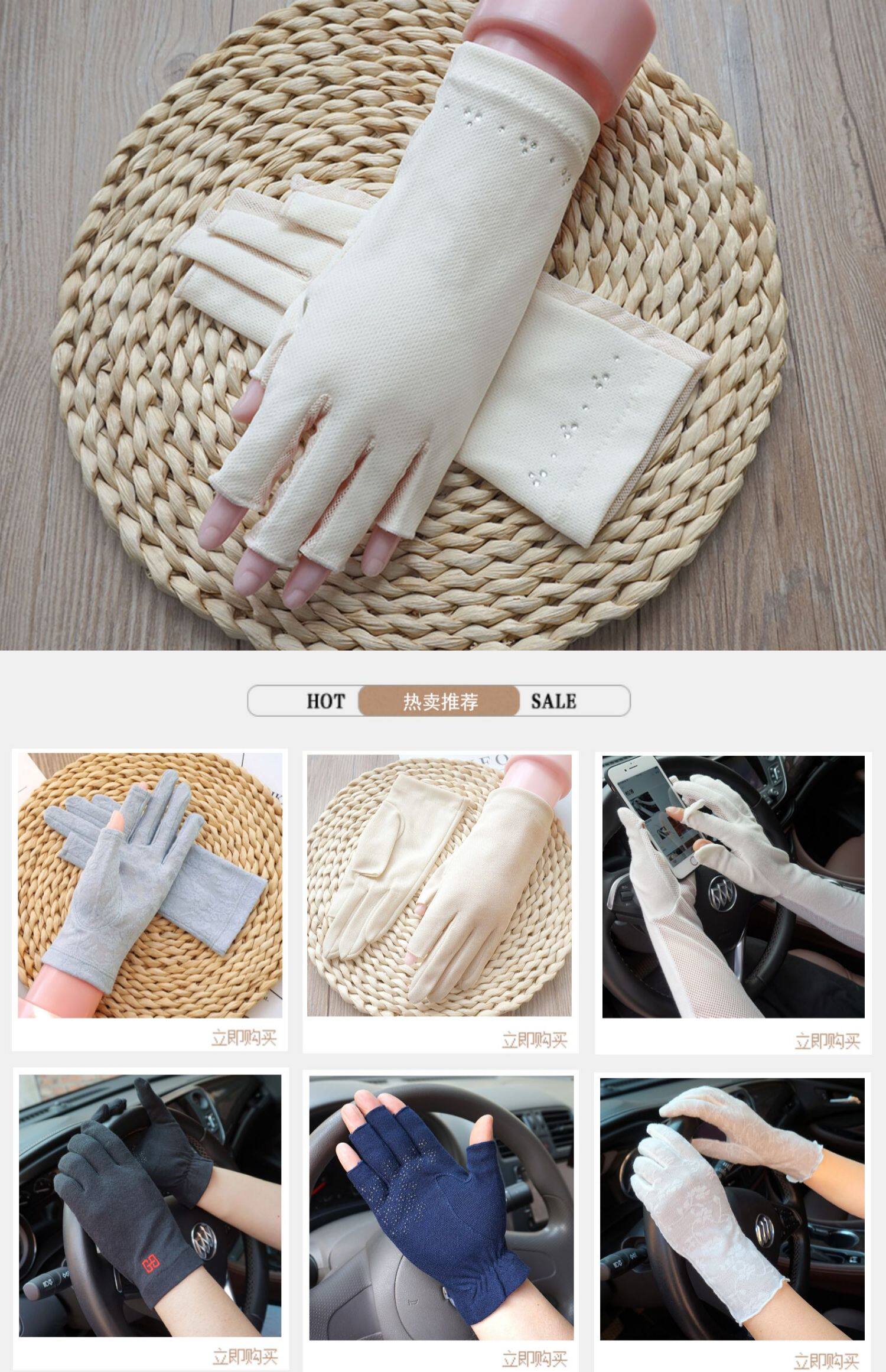 HOT 热卖推荐 SALE

立即购买

立即购买

立即购买

立即购买

立即购买

立即购买