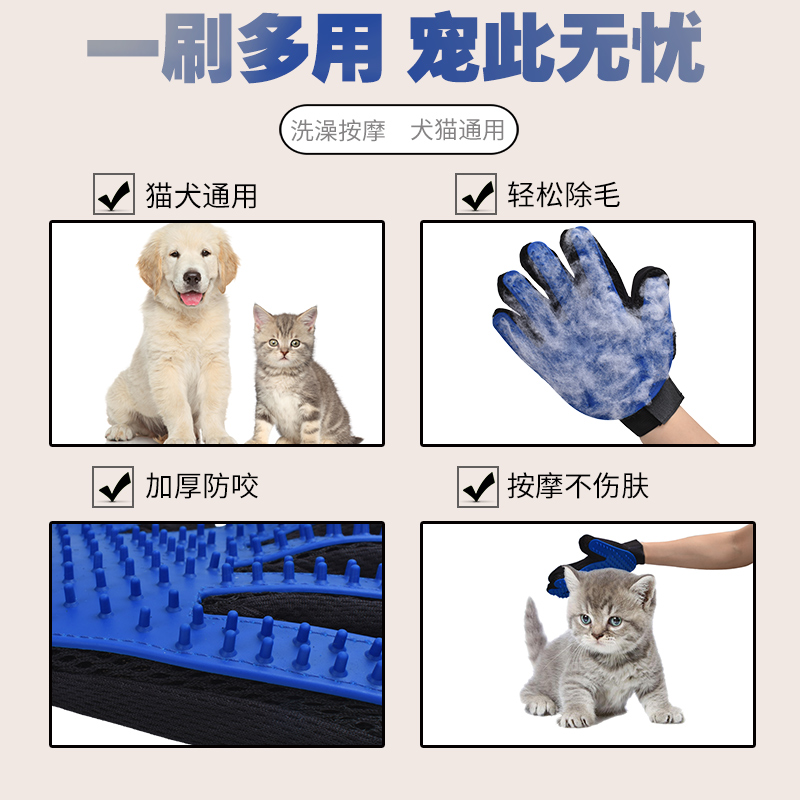 一刷多用 宠此无忧

洗澡按摩 犬猫通用

猫犬通用

轻松除毛

加厚防咬

按摩不伤肤