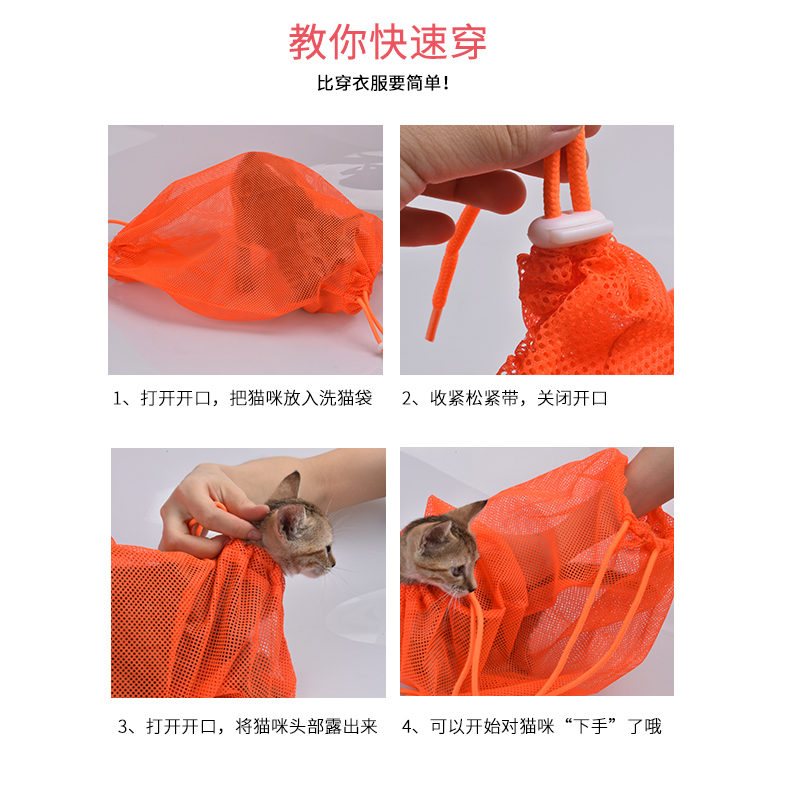 教你快速穿
比穿衣服要简单！

1、打开开口，把猫咪放入洗猫袋

2、收紧松紧带，关闭开口

3、打开开口，将猫咪头部露出来

4、可以开始对猫咪“下手”了哦