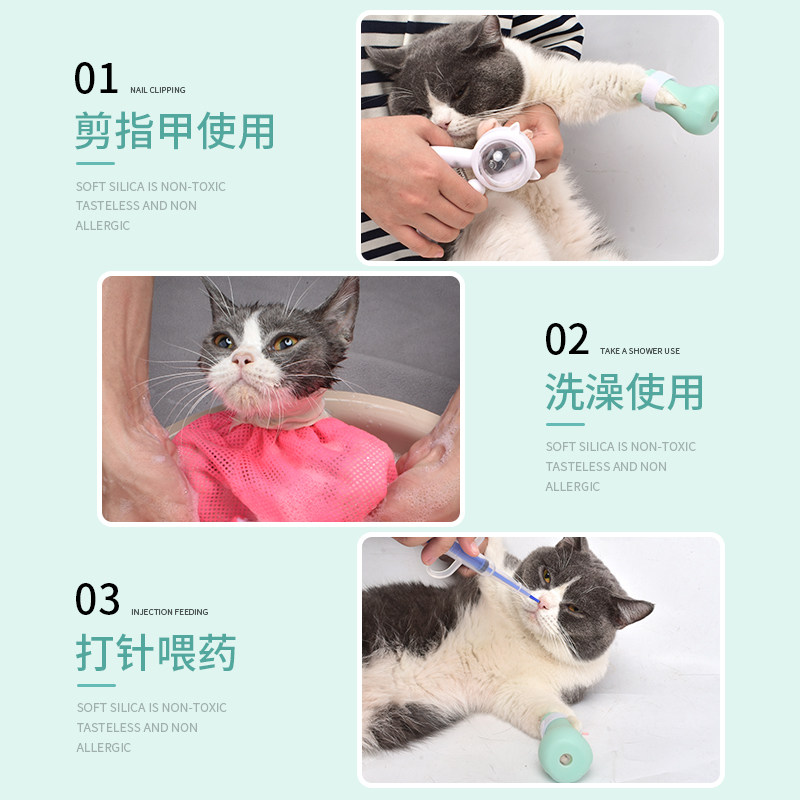 01 NAIL CLIPPING
剪指甲使用

SOFT SILICA IS NON-TOXIC TASTELESS AND NON ALLERGIC

02 TAKE A SHOWER USE
洗澡使用

SOFT SILICA IS NON-TOXIC TASTELESS AND NON ALLERGIC

03 INJECTION FEEDING
打针喂药

SOFT SILICA IS NON-TOXIC TASTELESS AND NON ALLERGIC