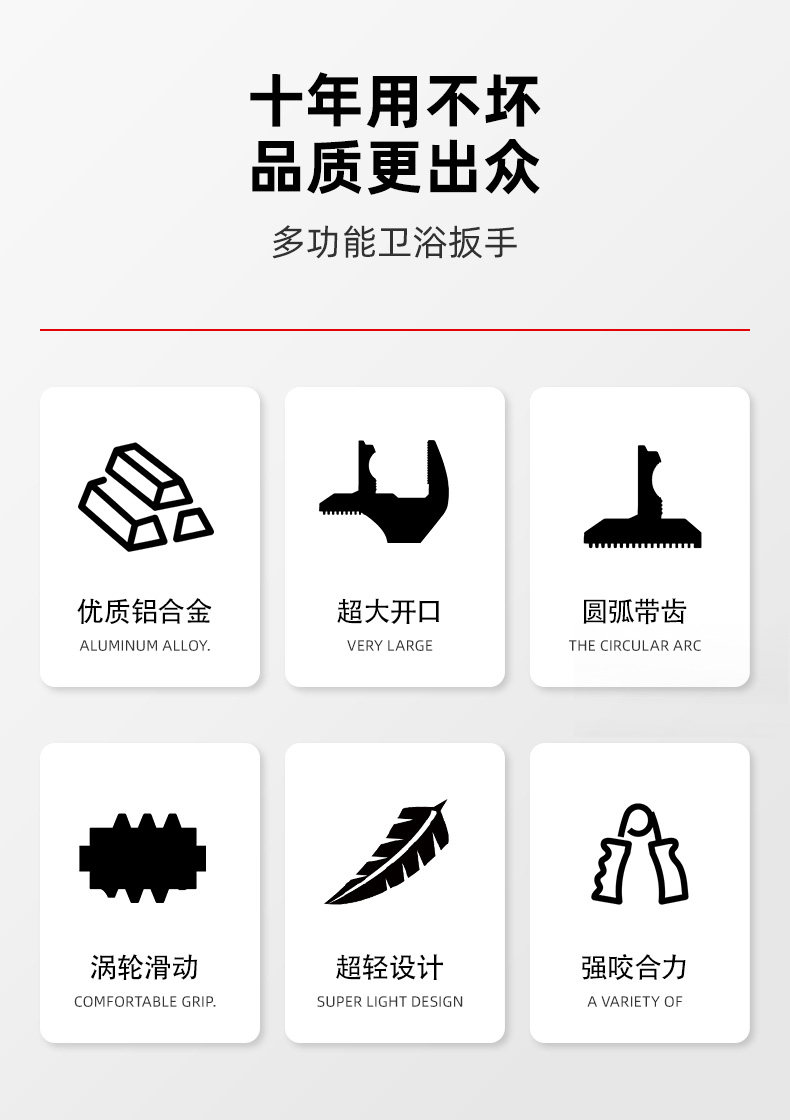 十年用不坏
品质更出众

多功能卫浴扳手

优质铝合金
ALUMINUM ALLOY.

超大开口
VERY LARGE

圆弧带齿
THE CIRCULAR ARC

涡轮滑动
COMFORTABLE GRIP.

超轻设计
SUPER LIGHT DESIGN

强咬合力
A VARIETY OF