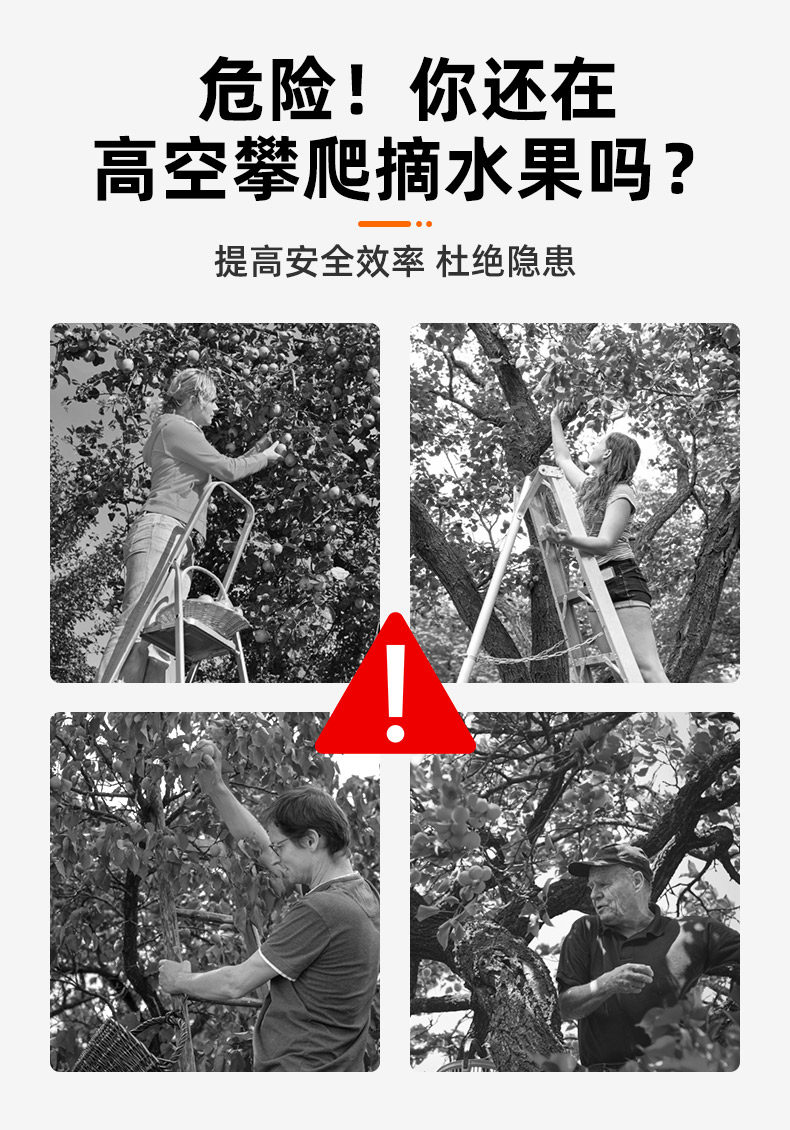 危险！你还在
高空攀爬摘水果吗？

提高安全效率 杜绝隐患

!