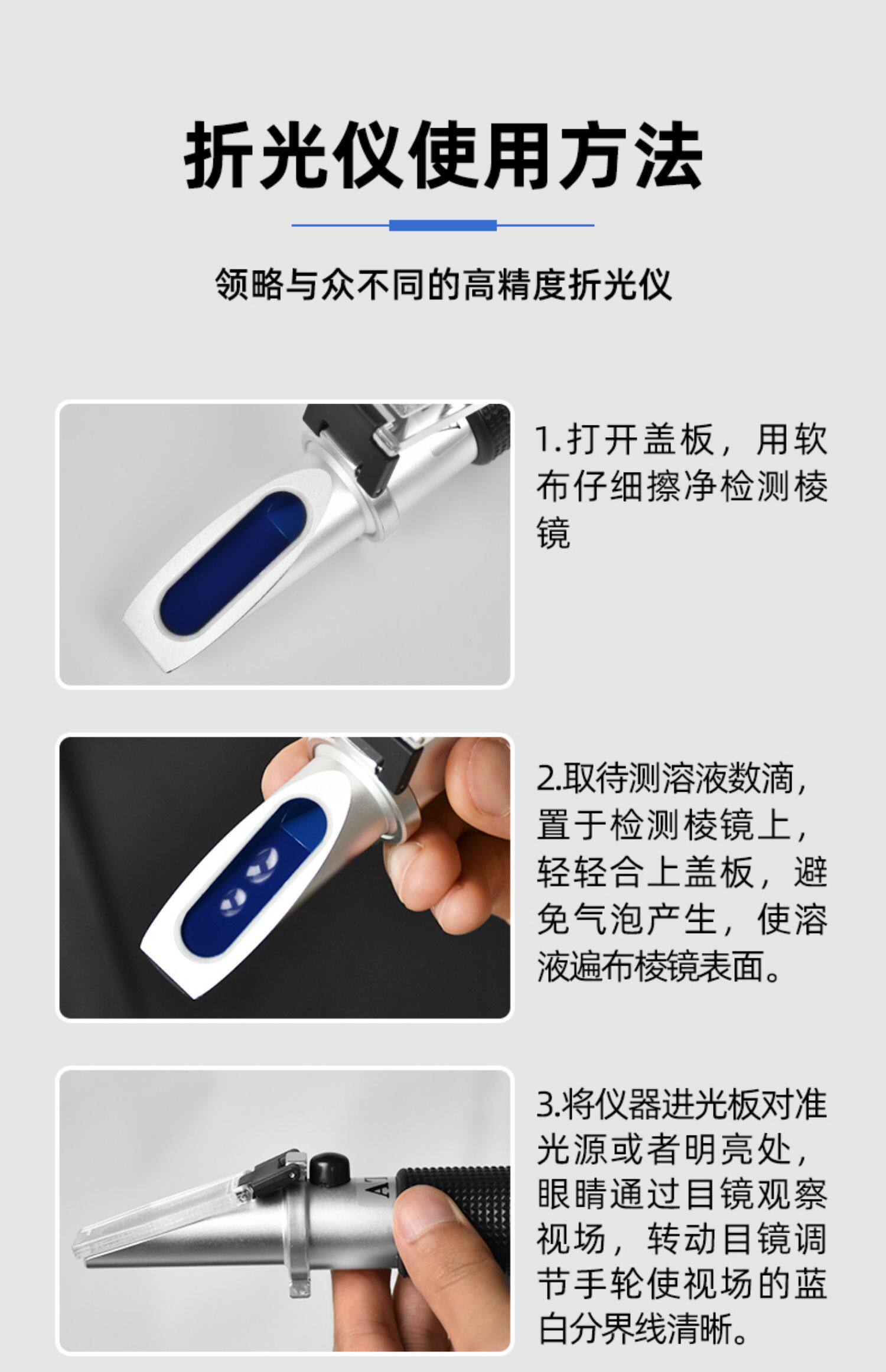 折光仪使用方法

领略与众不同的高精度折光仪

1.打开盖板，用软布仔细擦净检测棱镜

2.取待测溶液数滴，置于检测棱镜上，轻轻合上盖板，避免气泡产生，使溶液遍布棱镜表面。

3.将仪器进光板对准光源或者明亮处，眼睛通过目镜观察视场，转动目镜调节手轮使视场的蓝白分界线清晰。