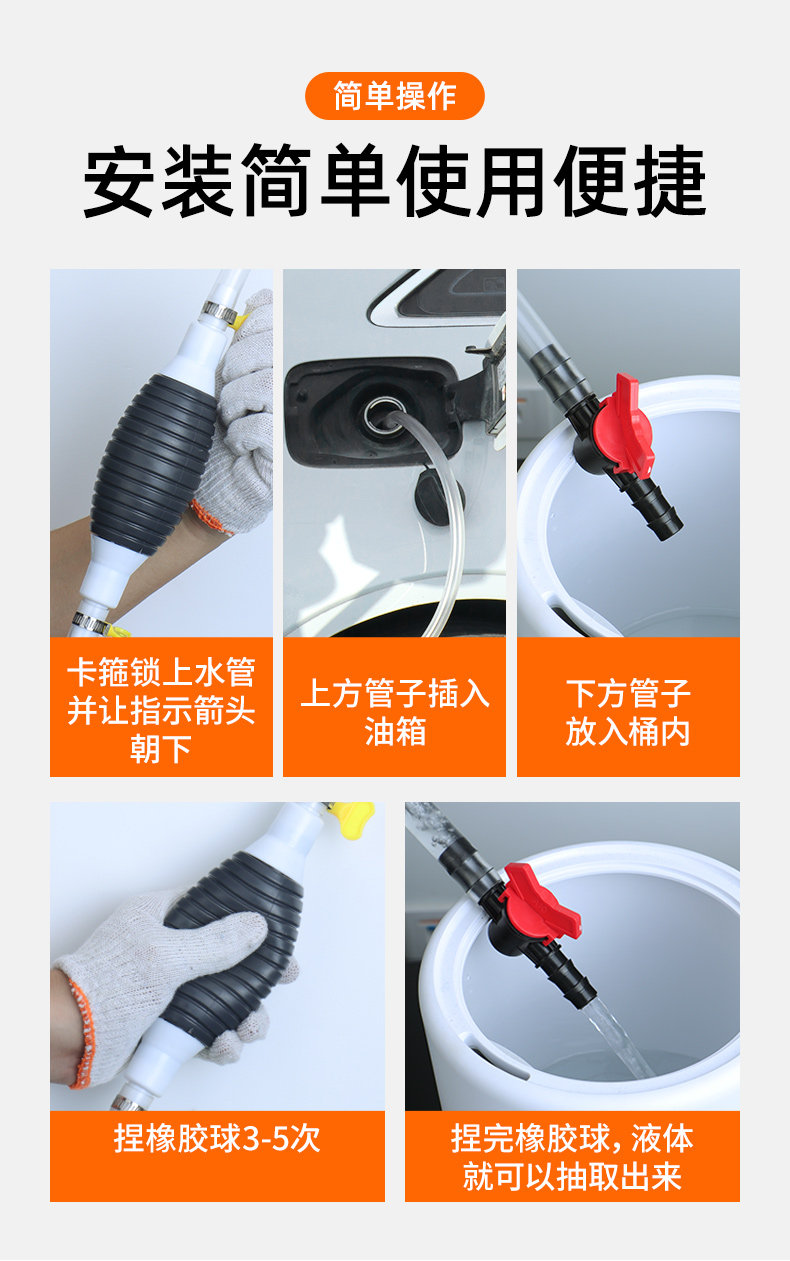 简单操作

安装简单使用便捷

卡箍锁上水管并让指示箭头朝下

上方管子插入油箱

下方管子放入桶内

捏橡胶球3-5次

捏完橡胶球，液体就可以抽取出来