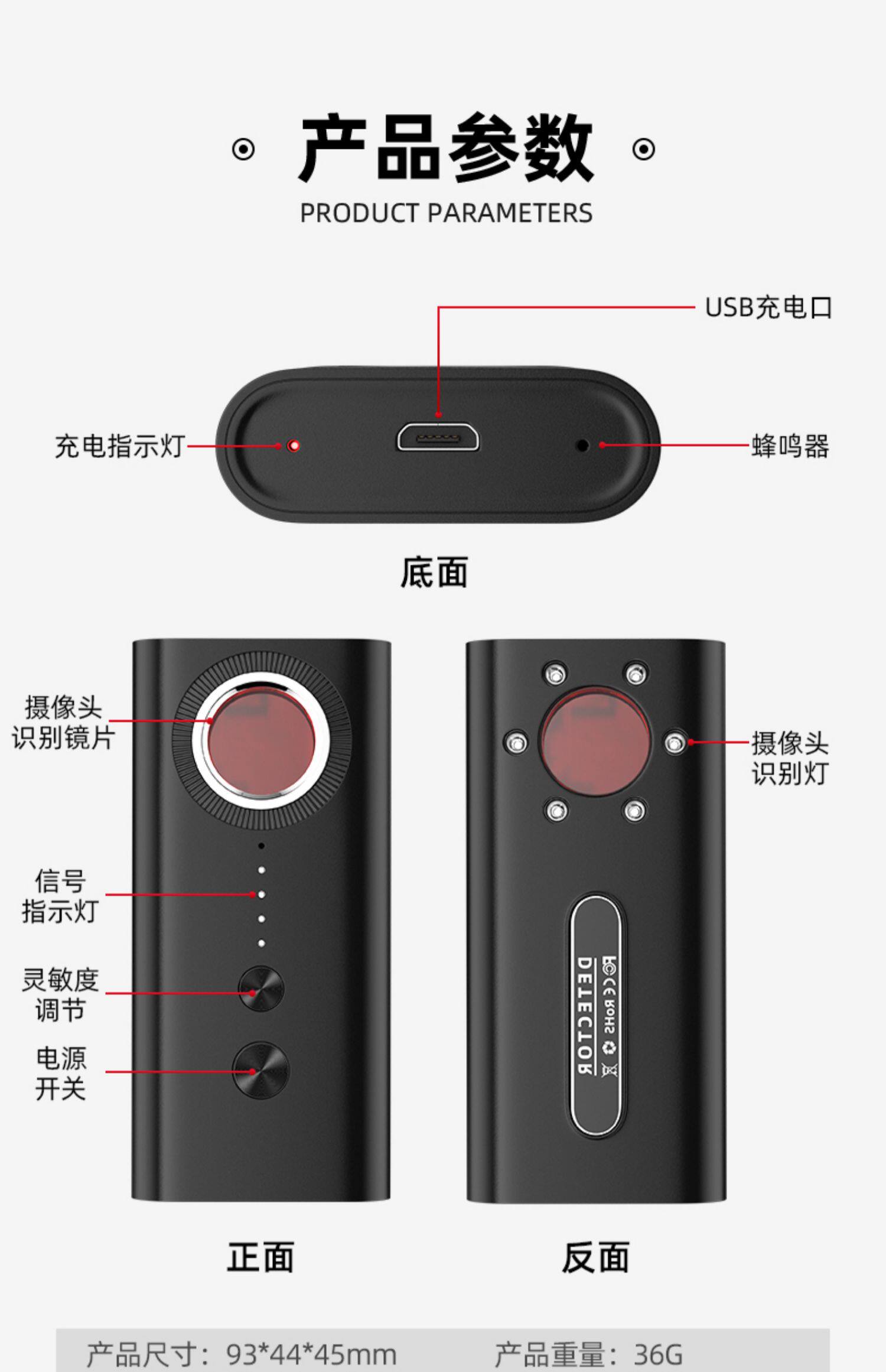 产品参数
PRODUCT PARAMETERS

USB充电口
充电指示灯
蜂鸣器

底面

摄像头识别镜片
信号指示灯
灵敏度调节
电源开关

摄像头识别灯

FC CE RoHS
DETECTOR

正面

反面

产品尺寸：93*44*45mm
产品重量：36G