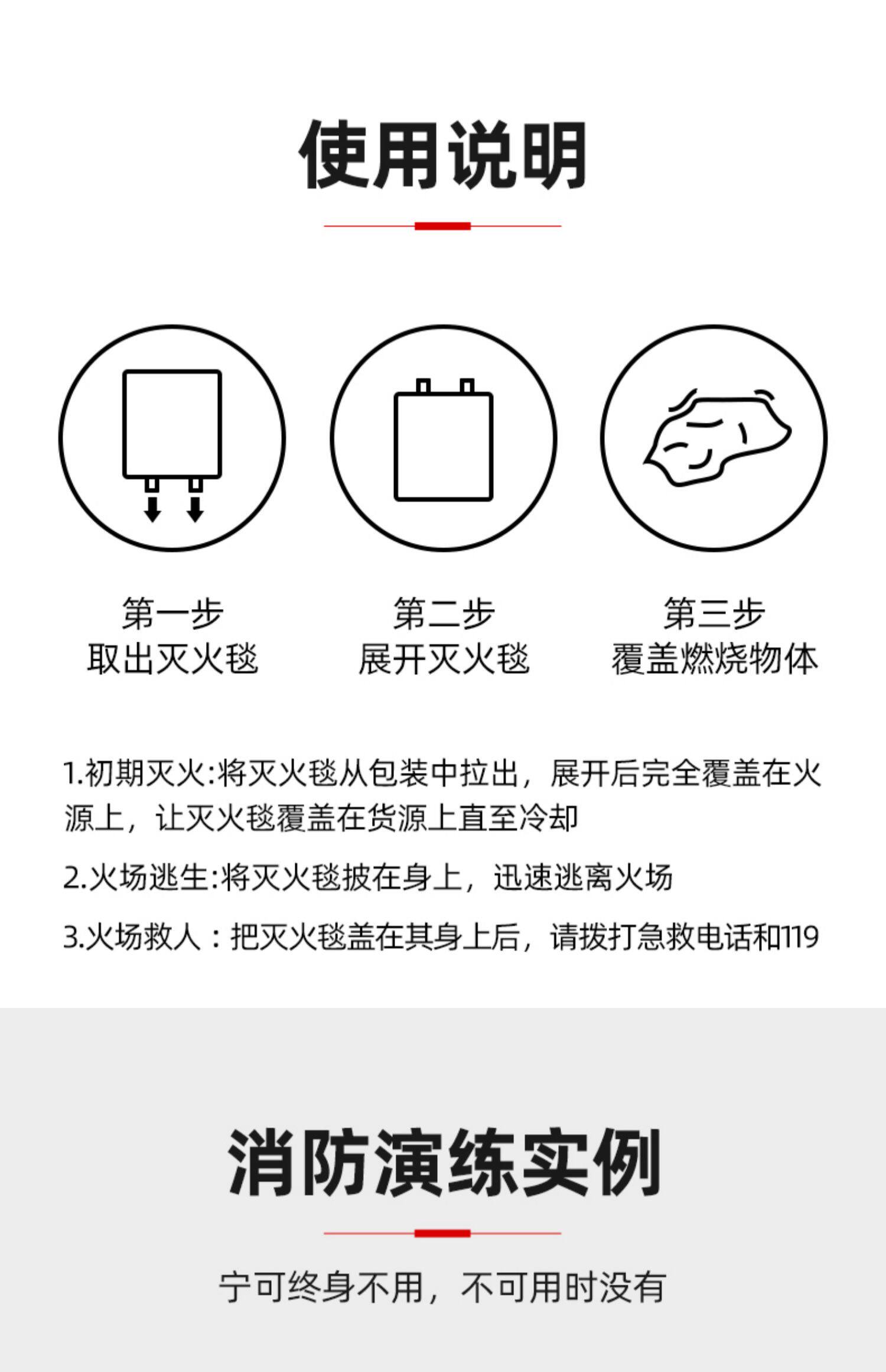 使用说明

第一步
取出灭火毯

第二步
展开灭火毯

第三步
覆盖燃烧物体

1.初期灭火:将灭火毯从包装中拉出，展开后完全覆盖在火源上，让灭火毯覆盖在货源上直至冷却

2.火场逃生:将灭火毯披在身上，迅速逃离火场

3.火场救人：把灭火毯盖在其身上后，请拨打急救电话和119

消防演练实例

宁可终身不用，不可用时没有