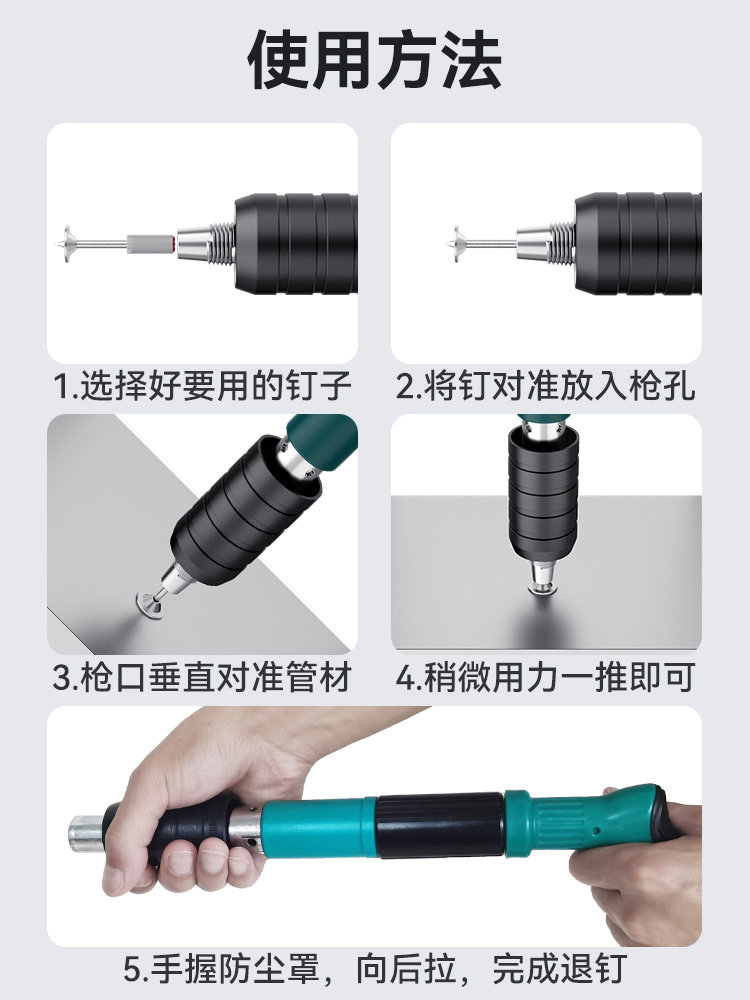 使用方法

1.选择好要用的钉子

2.将钉对准放入枪孔

3.枪口垂直对准管材

4.稍微用力一推即可

5.手握防尘罩，向后拉，完成退钉