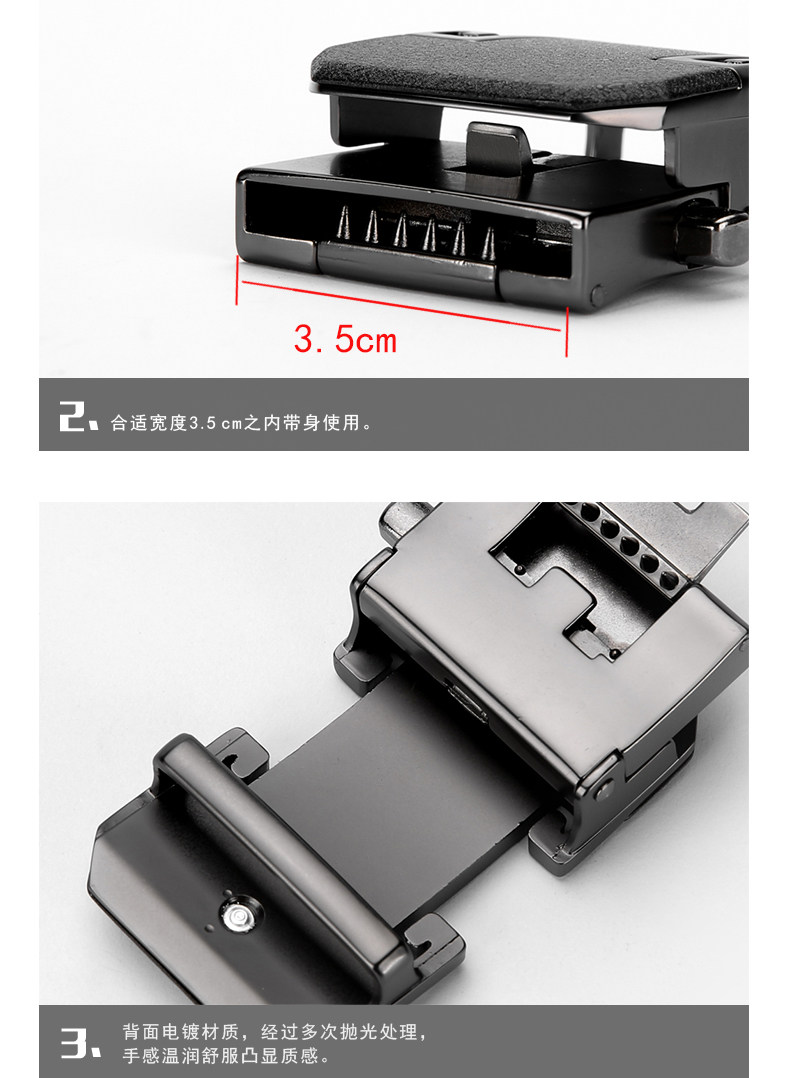 3.5cm

2、合适宽度3.5cm之内带身使用。

3、背面电镀材质，经过多次抛光处理，手感温润舒服凸显质感。