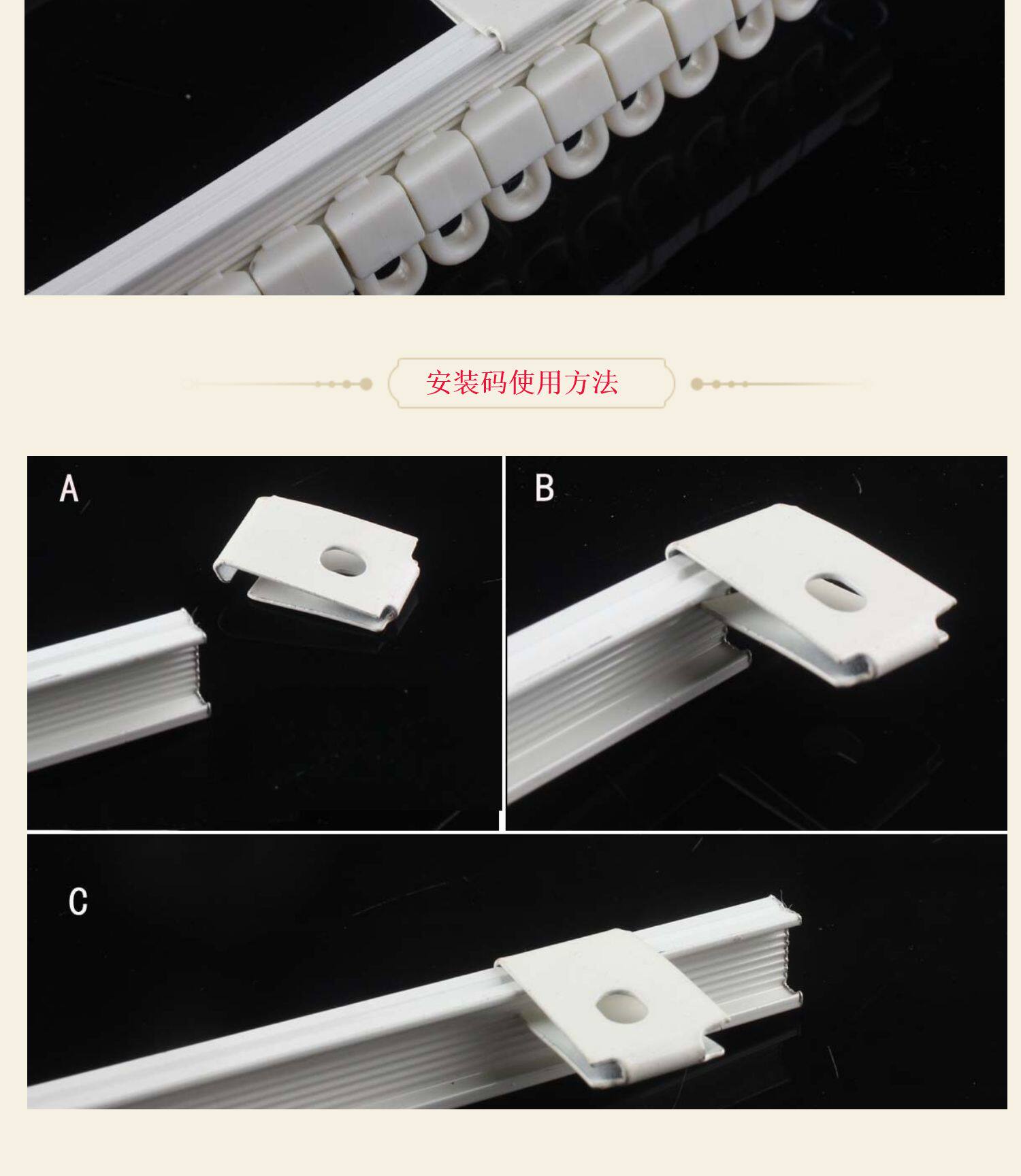 安装码使用方法

A

B

C