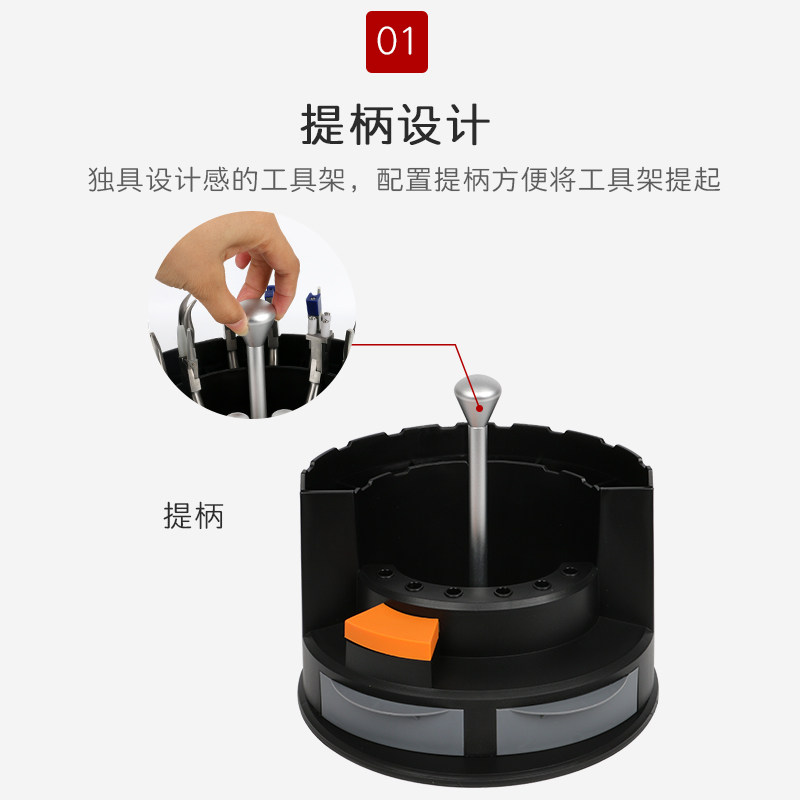 01

提柄设计

独具设计感的工具架，配置提柄方便将工具架提起

提柄