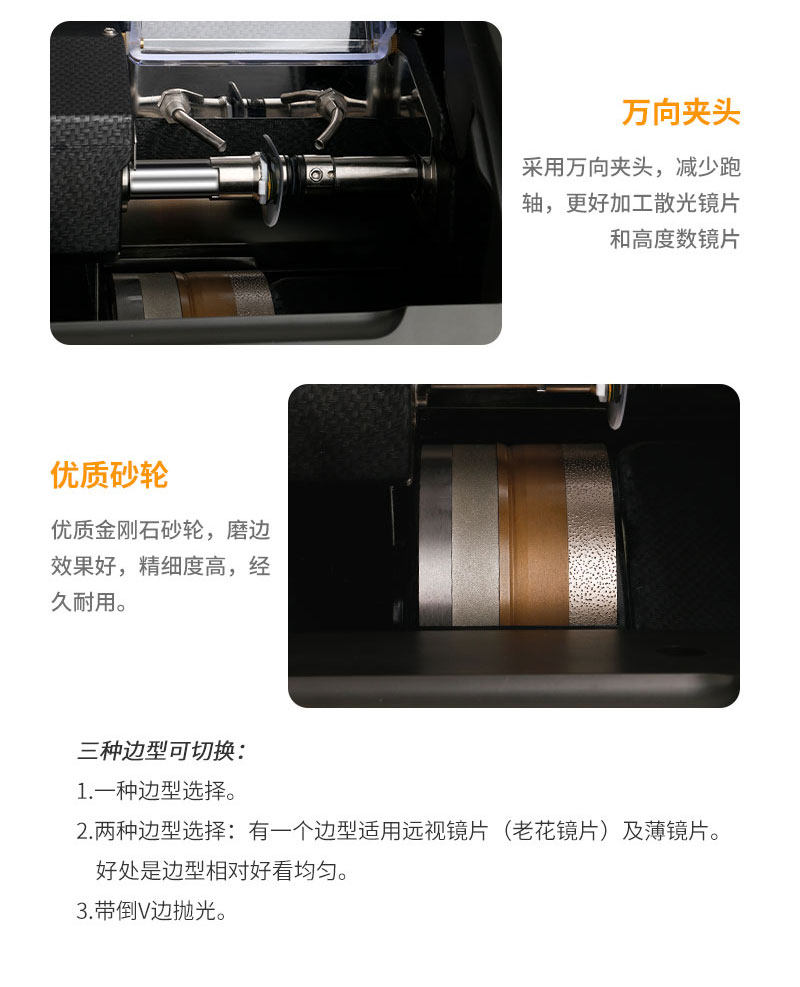 万向夹头

采用万向夹头，减少跑轴，更好加工散光镜片和高度数镜片

优质砂轮

优质金刚石砂轮，磨边效果好，精细度高，经久耐用。

三种边型可切换：

1.一种边型选择。

2.两种边型选择：有一个边型适用远视镜片（老花镜片）及薄镜片。好处是边型相对好看均匀。

3.带倒V边抛光。