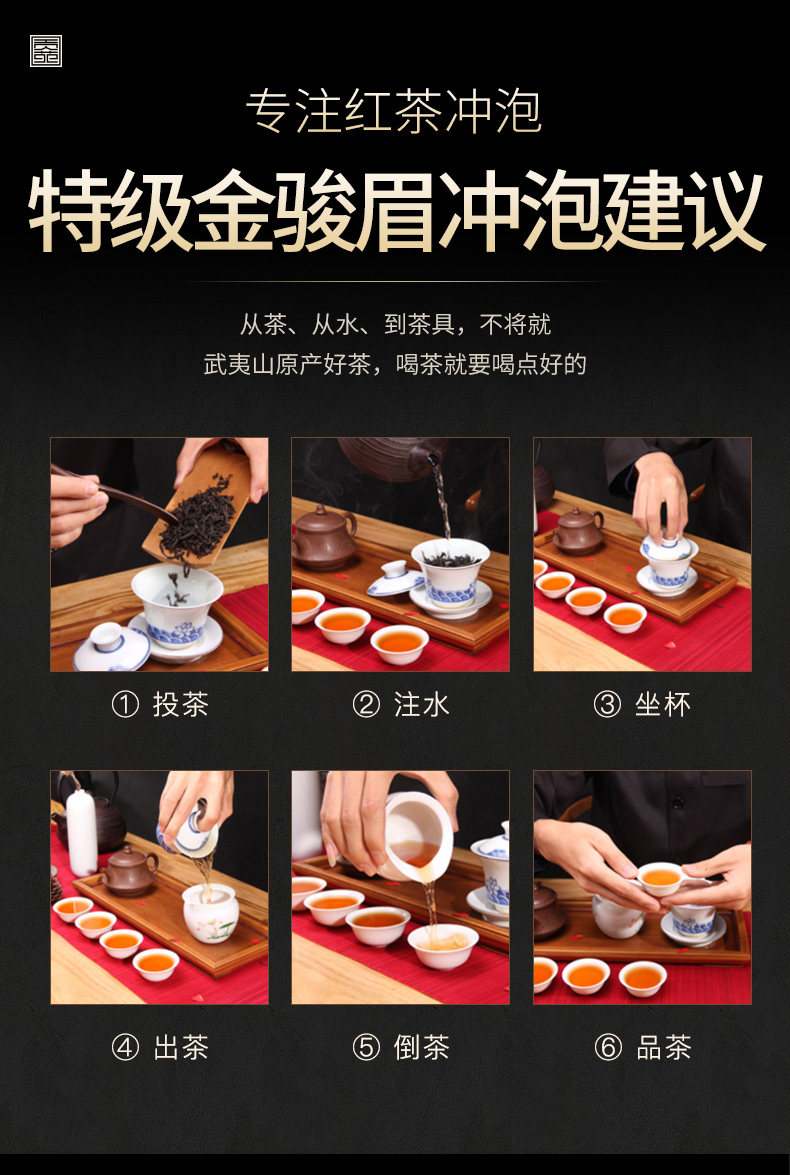 专注红茶冲泡

特级金骏眉冲泡建议

从茶、从水、到茶具，不将就
武夷山原产好茶，喝茶就要喝点好的

① 投茶

② 注水

③ 坐杯

④ 出茶

⑤ 倒茶

⑥ 品茶