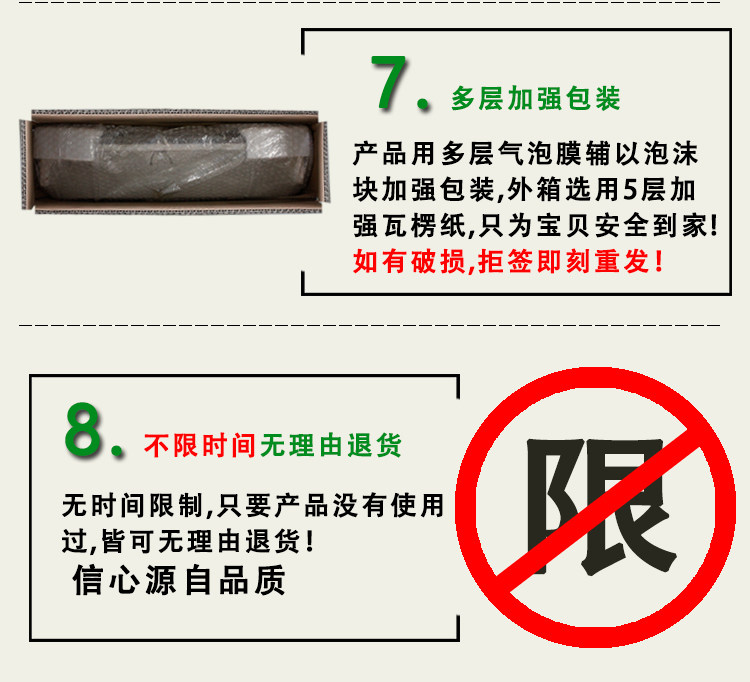 7. 多层加强包装

产品用多层气泡膜辅以泡沫块加强包装,外箱选用5层加强瓦楞纸,只为宝贝安全到家!
如有破损,拒签即刻重发!

8. 不限时间无理由退货

无时间限制,只要产品没有使用过,皆可无理由退货!
信心源自品质

限