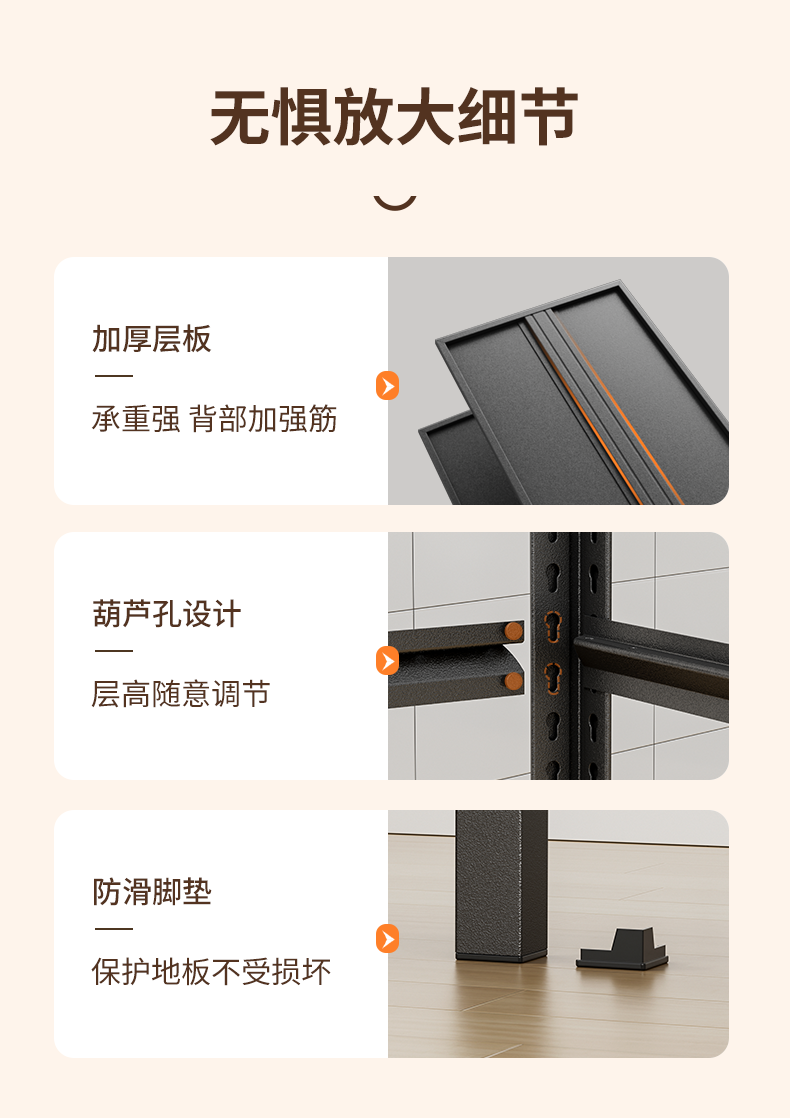 无惧放大细节

加厚层板

承重强 背部加强筋

葫芦孔设计

层高随意调节

防滑脚垫

保护地板不受损坏