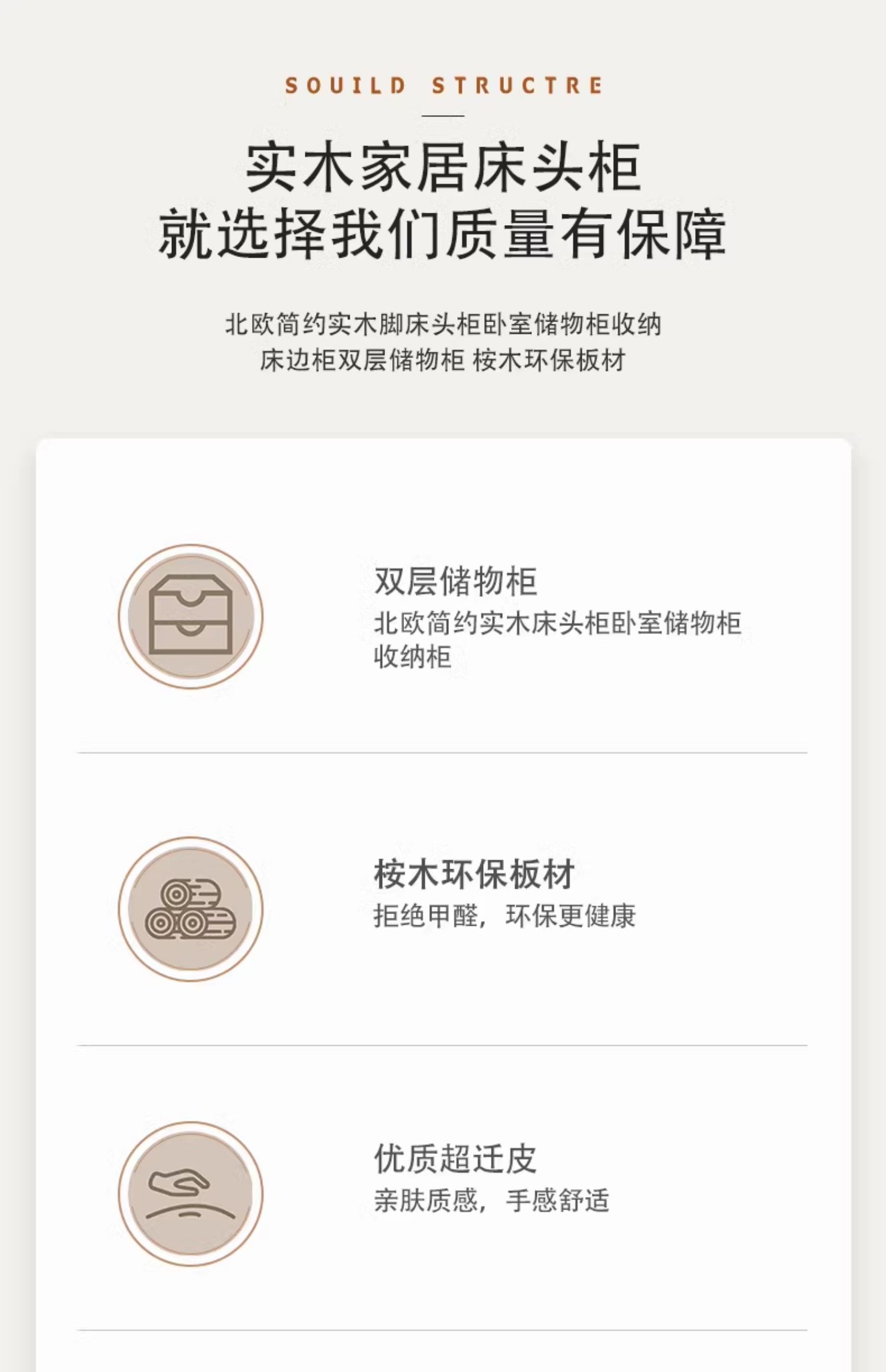 SOUILD STRUCTRE

实木家居床头柜
就选择我们质量有保障

北欧简约实木脚床头柜卧室储物柜收纳
床边柜双层储物柜 桉木环保板材

双层储物柜
北欧简约实木床头柜卧室储物柜收纳柜

桉木环保板材
拒绝甲醛，环保更健康

优质超迁皮
亲肤质感，手感舒适