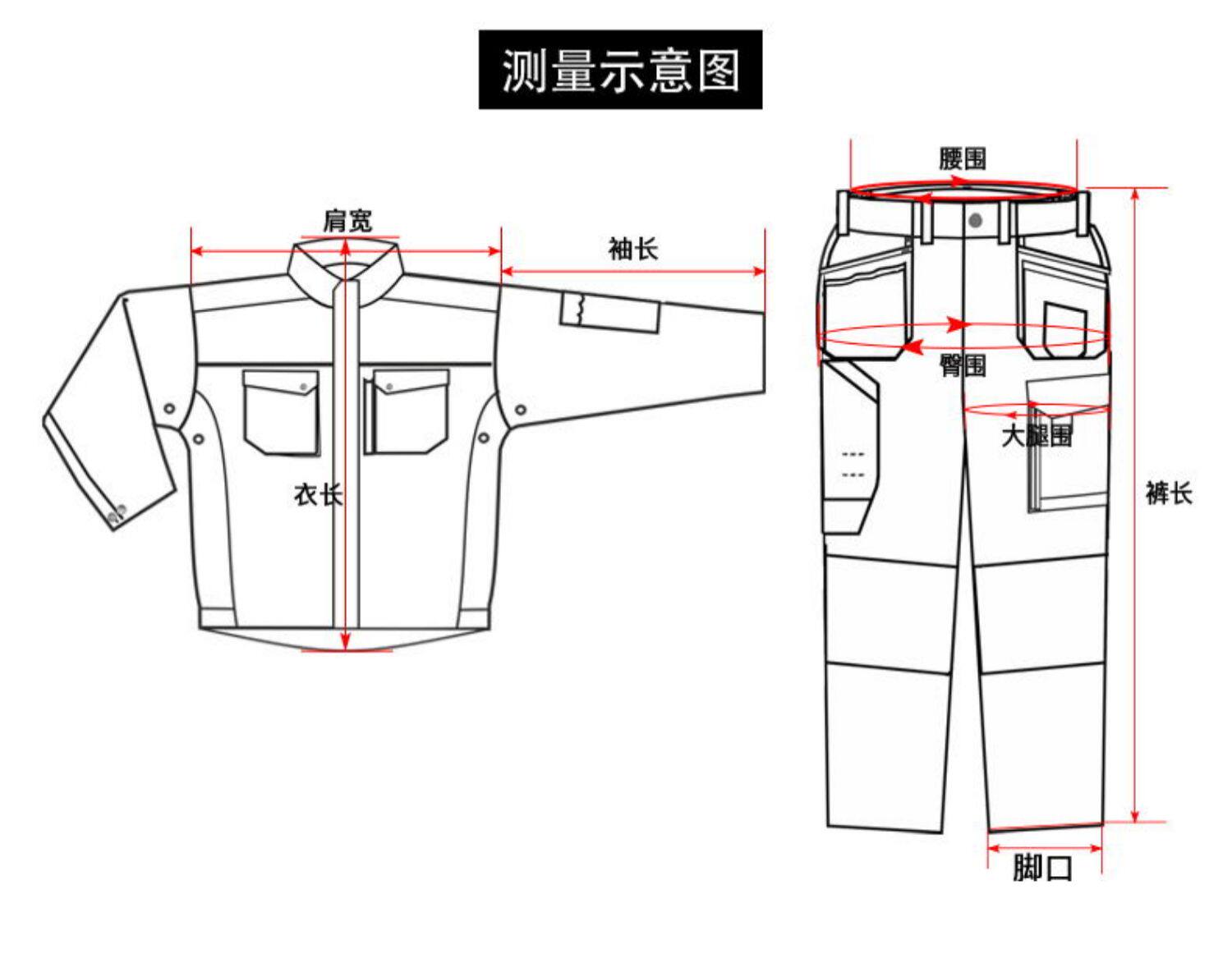 测量示意图

肩宽

袖长

衣长

腰围

臀围

大腿围

裤长

脚口