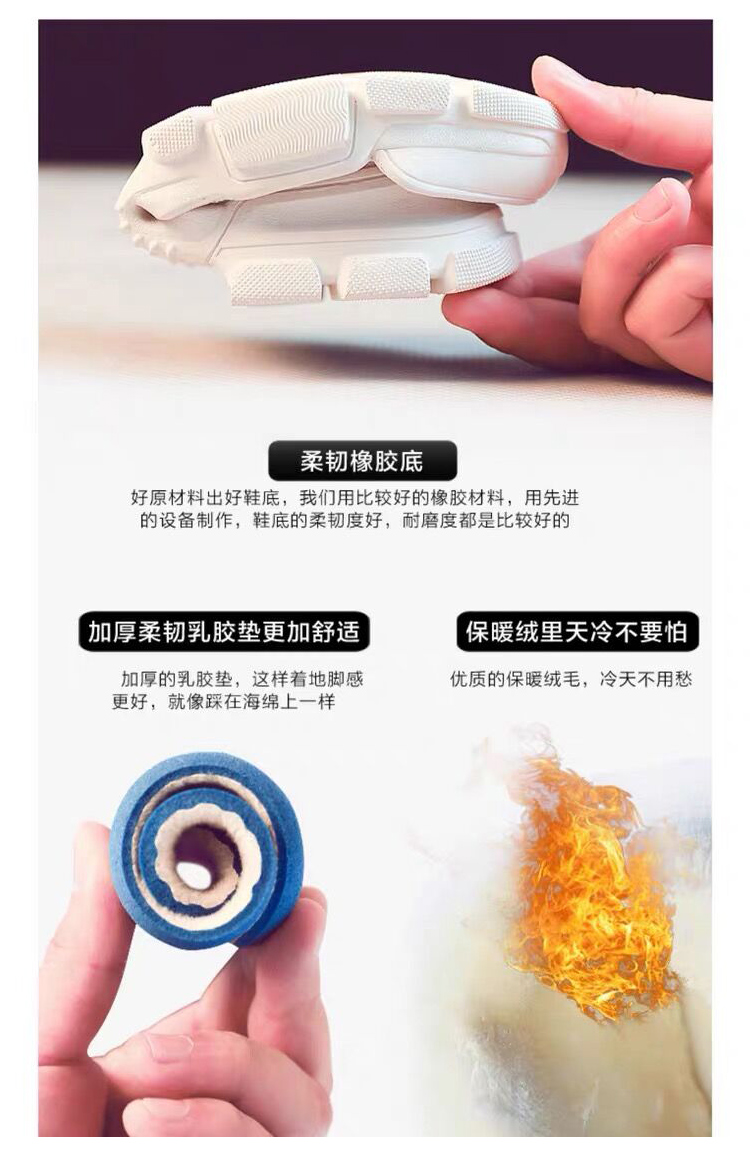 柔韧橡胶底

好原材料出好鞋底，我们用比较好的橡胶材料，用先进的设备制作，鞋底的柔韧度好，耐磨度都是比较好的

加厚柔韧乳胶垫更加舒适

加厚的乳胶垫，这样着地脚感更好，就像踩在海绵上一样

保暖绒里天冷不要怕

优质的保暖绒毛，冷天不用愁