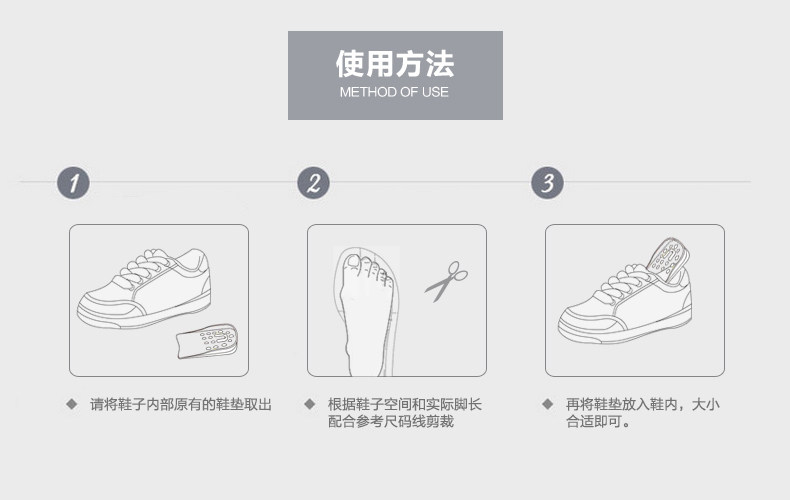 使用方法
METHOD OF USE

1

2

3

◆ 请将鞋子内部原有的鞋垫取出

◆ 根据鞋子空间和实际脚长配合参考尺码线剪裁

◆ 再将鞋垫放入鞋内，大小合适即可。