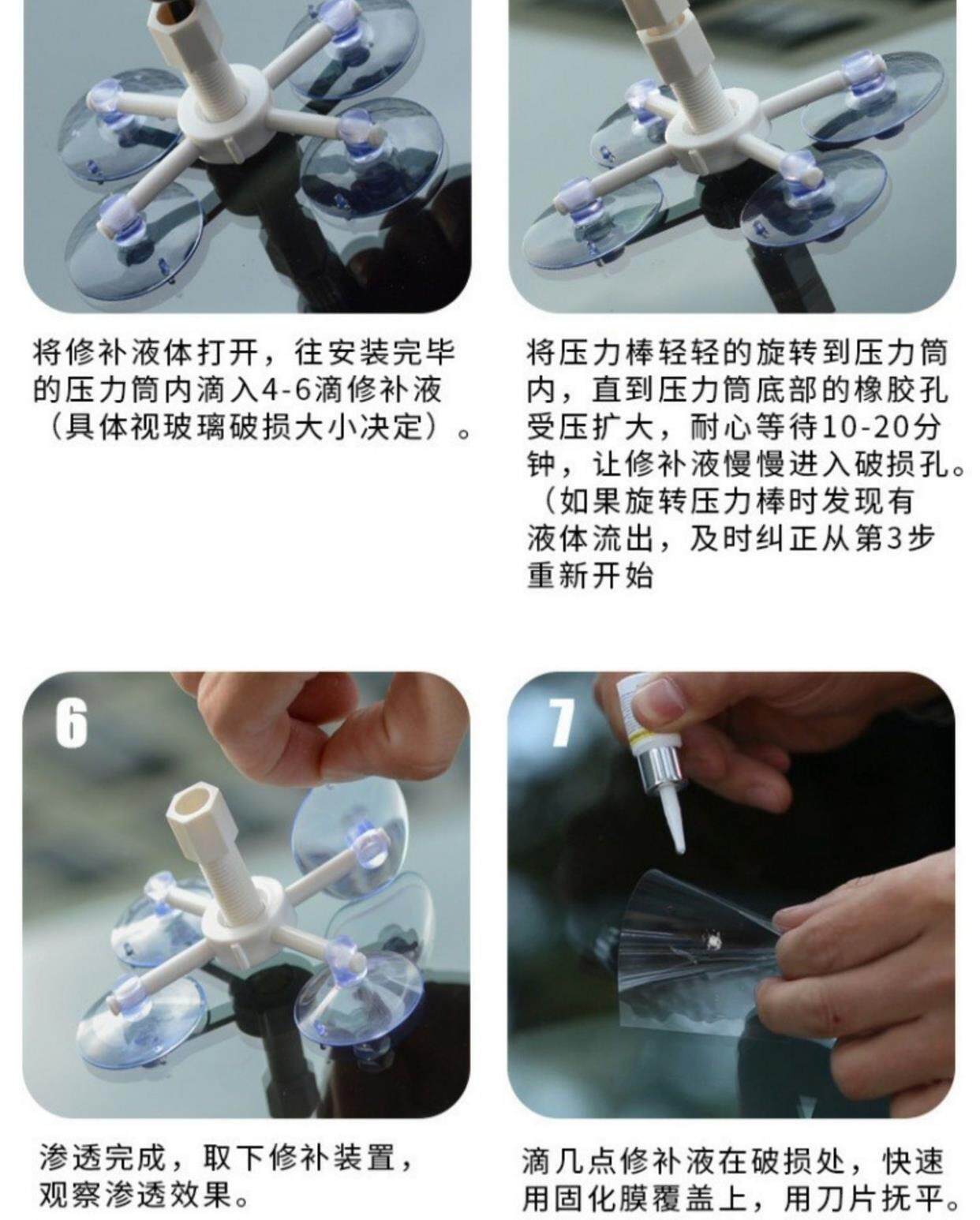 将修补液体打开，往安装完毕的压力筒内滴入4-6滴修补液（具体视玻璃破损大小决定）。

将压力棒轻轻的旋转到压力筒内，直到压力筒底部的橡胶孔受压扩大，耐心等待10-20分钟，让修补液慢慢进入破损孔。（如果旋转压力棒时发现有液体流出，及时纠正从第3步重新开始

6

渗透完成，取下修补装置，观察渗透效果。

7

滴几点修补液在破损处，快速用固化膜覆盖上，用刀片抚平。