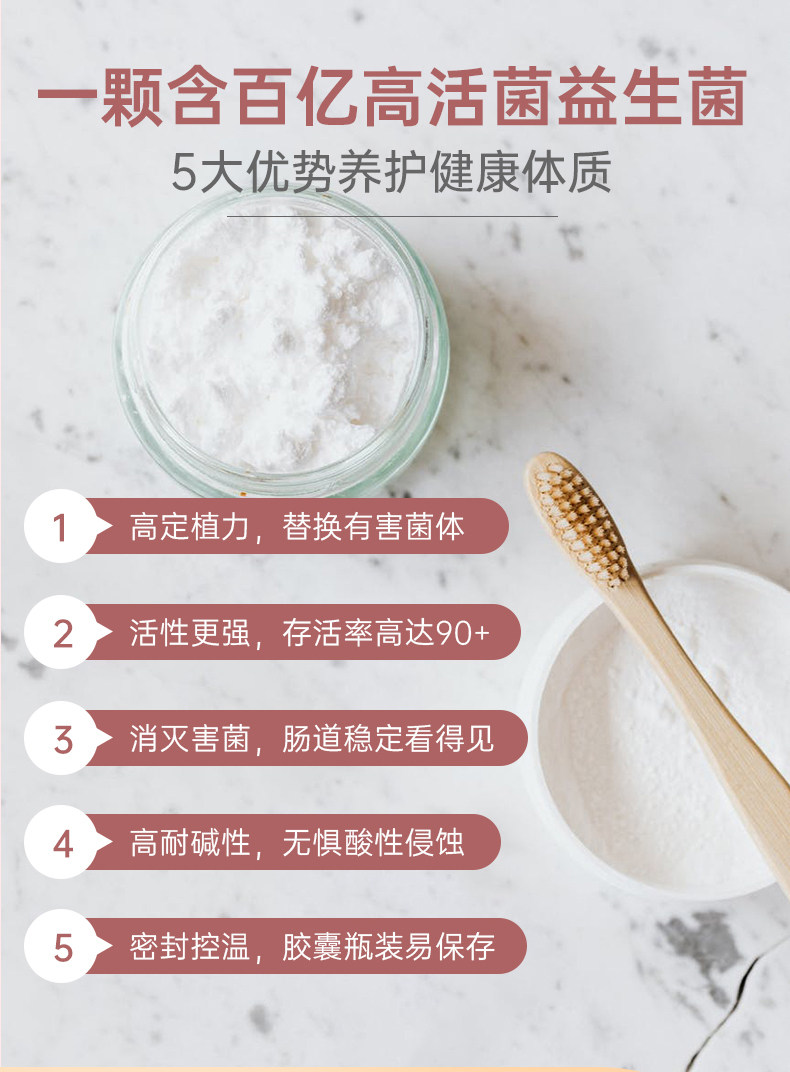 一颗含百亿高活菌益生菌

5大优势养护健康体质

1 高定植力，替换有害菌体

2 活性更强，存活率高达90+

3 消灭害菌，肠道稳定看得见

4 高耐碱性，无惧酸性侵蚀

5 密封控温，胶囊瓶装易保存