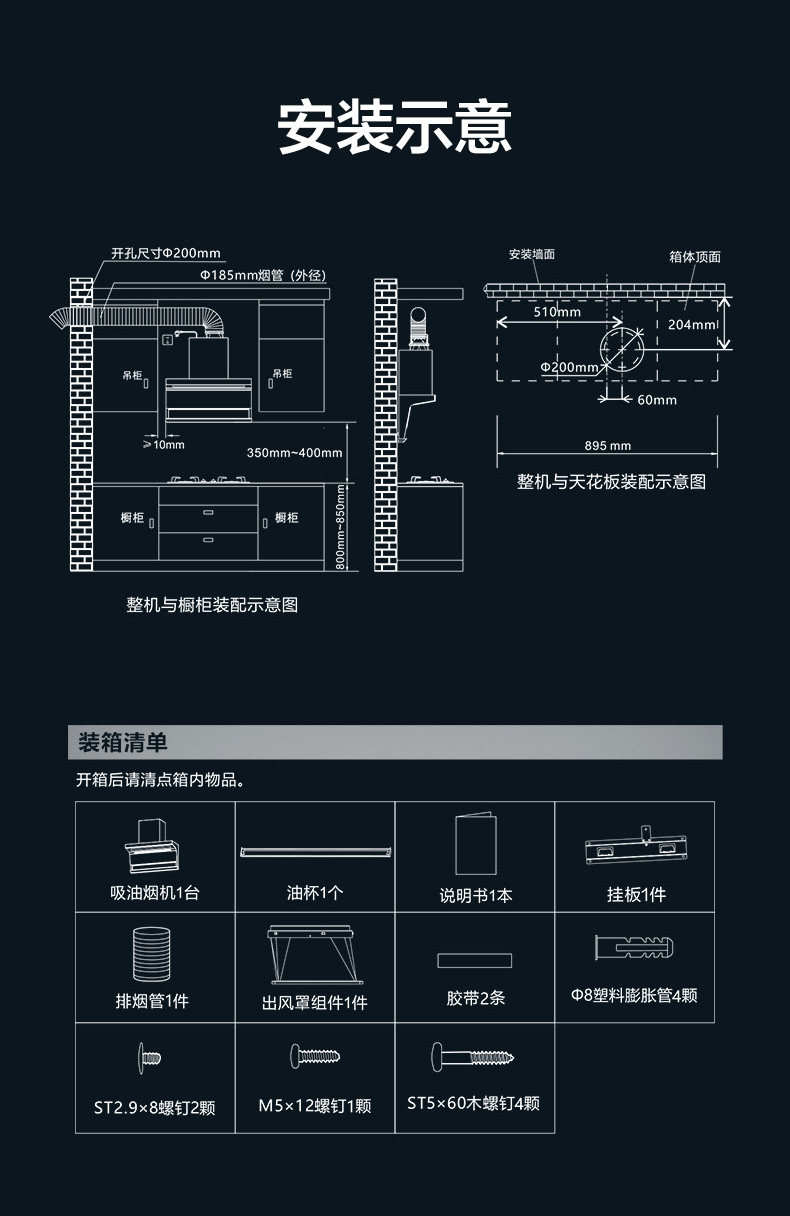 安装示意

开孔尺寸Φ200mm
Φ185mm烟管（外径）
吊柜
吊柜
≥10mm
350mm~400mm
橱柜
橱柜
800mm~850mm

整机与橱柜装配示意图

安装墙面
箱体顶面
510mm
204mm
Φ200mm
60mm
895 mm

整机与天花板装配示意图

装箱清单

开箱后请清点箱内物品。

| 吸油烟机1台 | 油杯1个 | 说明书1本 | 挂板1件 |
|---|---|---|---|
| 排烟管1件 | 出风罩组件1件 | 胶带2条 | Φ8塑料膨胀管4颗 |
| ST2.9×8螺钉2颗 | M5×12螺钉1颗 | ST5×60木螺钉4颗 | |