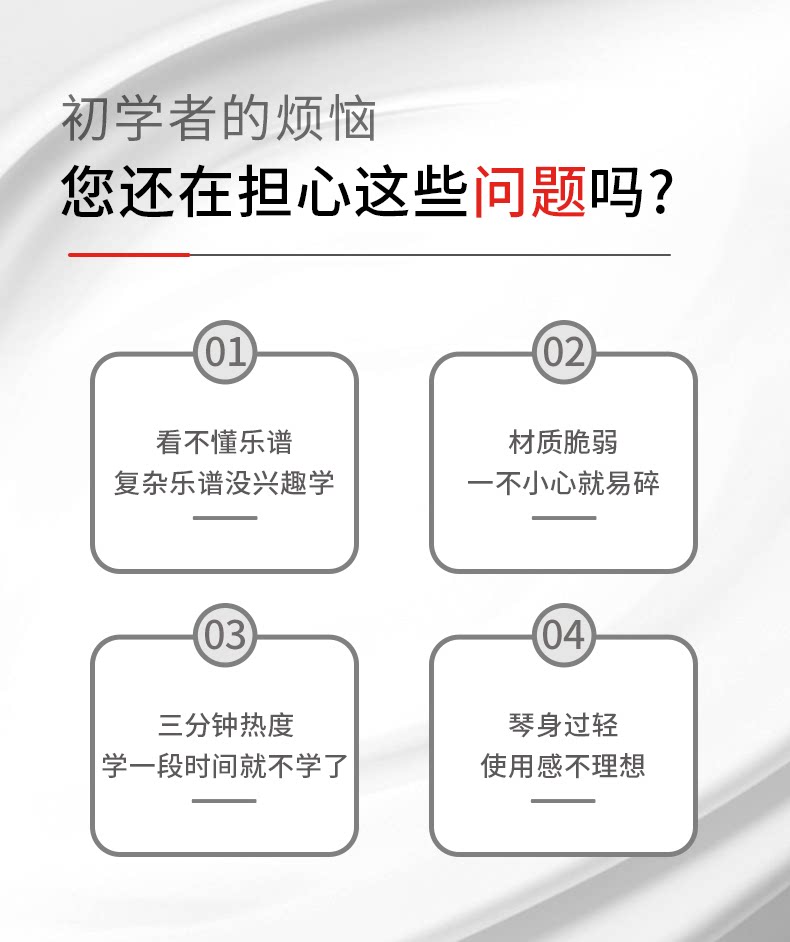 初学者的烦恼

您还在担心这些问题吗？

01

看不懂乐谱
复杂乐谱没兴趣学

02

材质脆弱
一不小心就易碎

03

三分钟热度
学一段时间就不学了

04

琴身过轻
使用感不理想