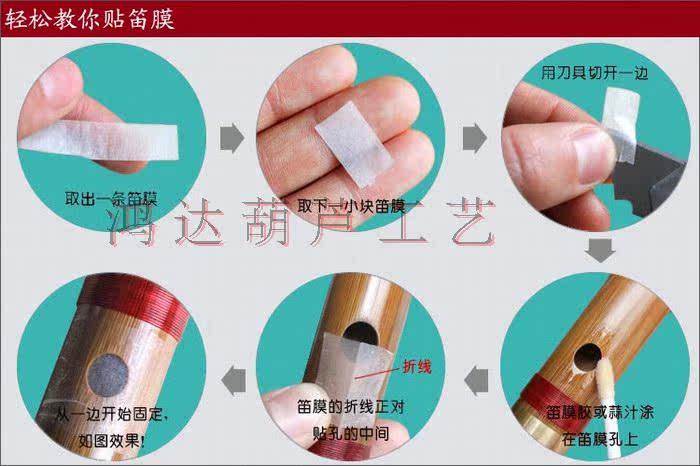 轻松教你贴笛膜

取出一条笛膜

取下一小块笛膜

用刀具切开一边

鸿达葫芦工艺

笛膜胶或蒜汁涂在笛膜孔上

折线

笛膜的折线正对贴孔的中间

从一边开始固定，如图效果！