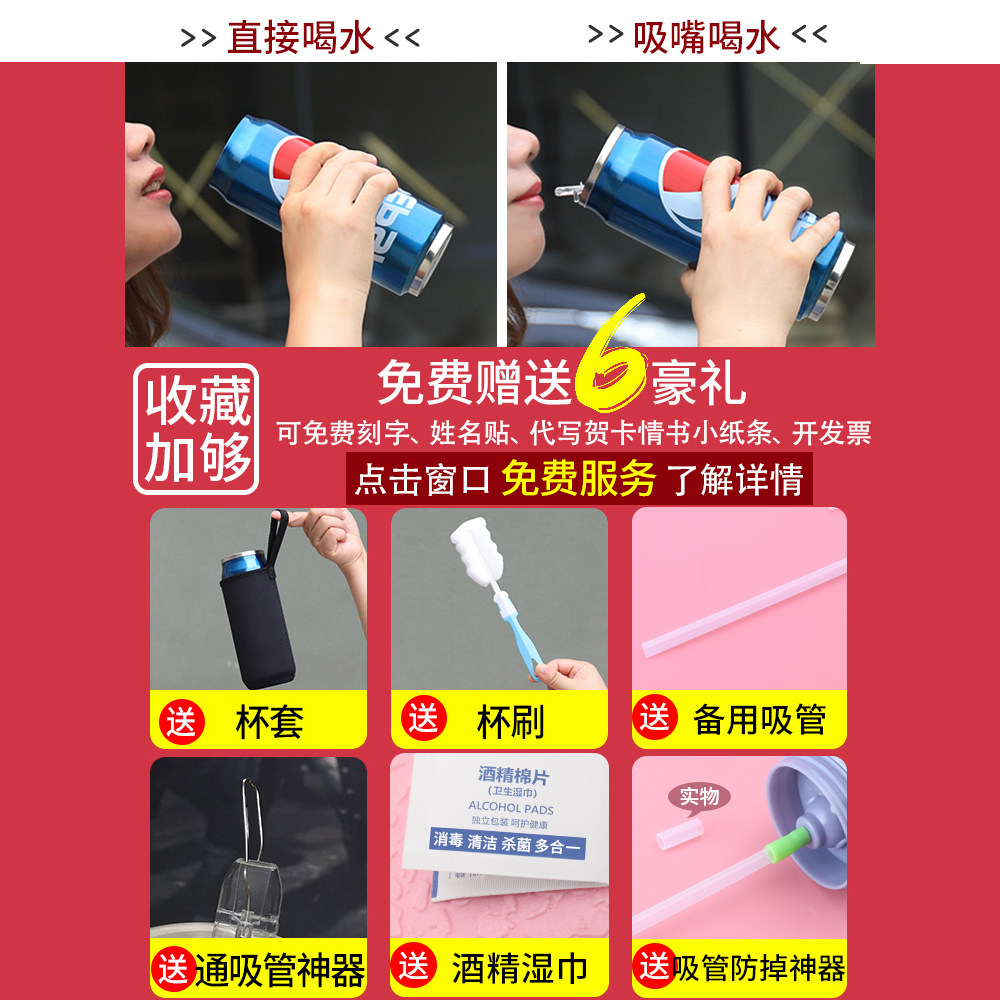 >> 直接喝水 <<

>> 吸嘴喝水 <<

收藏加够

免费赠送6豪礼

可免费刻字、姓名贴、代写贺卡情书小纸条、开发票

点击窗口 免费服务 了解详情

送 杯套

送 杯刷

送 备用吸管

送 通吸管神器

酒精棉片
(卫生湿巾)
ALCOHOL PADS
独立包装 呵护健康
消毒 清洁 杀菌 多合一

送 酒精湿巾

实物

送 吸管防掉神器