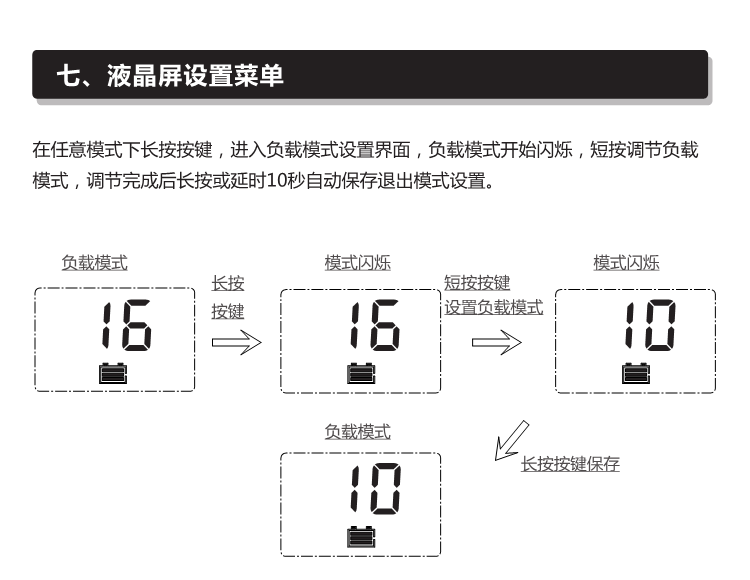 七、液晶屏设置菜单

在任意模式下长按按键，进入负载模式设置界面，负载模式开始闪烁，短按调节负载模式，调节完成后长按或延时10秒自动保存退出模式设置。

负载模式

16

长按按键

模式闪烁

16

短按按键设置负载模式

模式闪烁

10

长按按键保存

负载模式

10