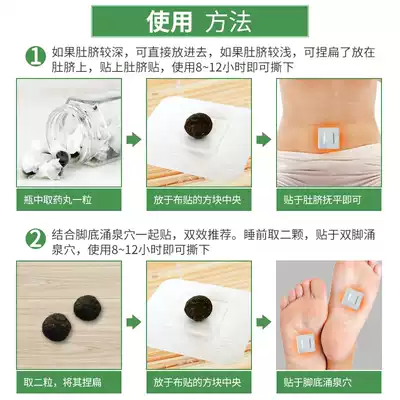 使用 方法

1 如果肚脐较深，可直接放进去，如果肚脐较浅，可捏扁了放在肚脐上，贴上肚脐贴，使用8~12小时即可撕下

瓶中取药丸一粒

放于布贴的方块中央

贴于肚脐抚平即可

2 结合脚底涌泉穴一起贴，双效推荐。睡前取二颗，贴于双脚涌泉穴，使用8~12小时即可撕下

取二粒，将其捏扁

放于布贴的方块中央

贴于脚底涌泉穴