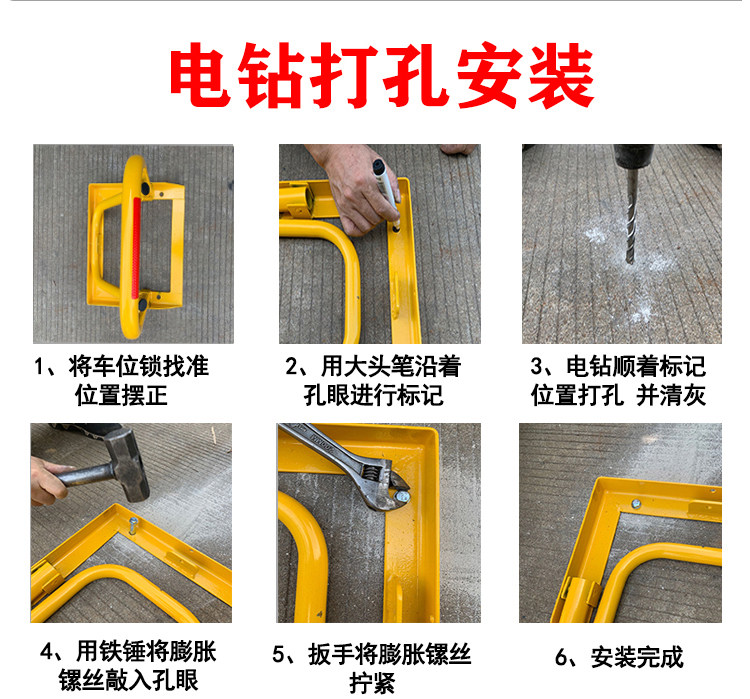 电钻打孔安装

1、将车位锁找准位置摆正

2、用大头笔沿着孔眼进行标记

3、电钻顺着标记位置打孔 并清灰

4、用铁锤将膨胀镙丝敲入孔眼

5、扳手将膨胀镙丝拧紧

6、安装完成