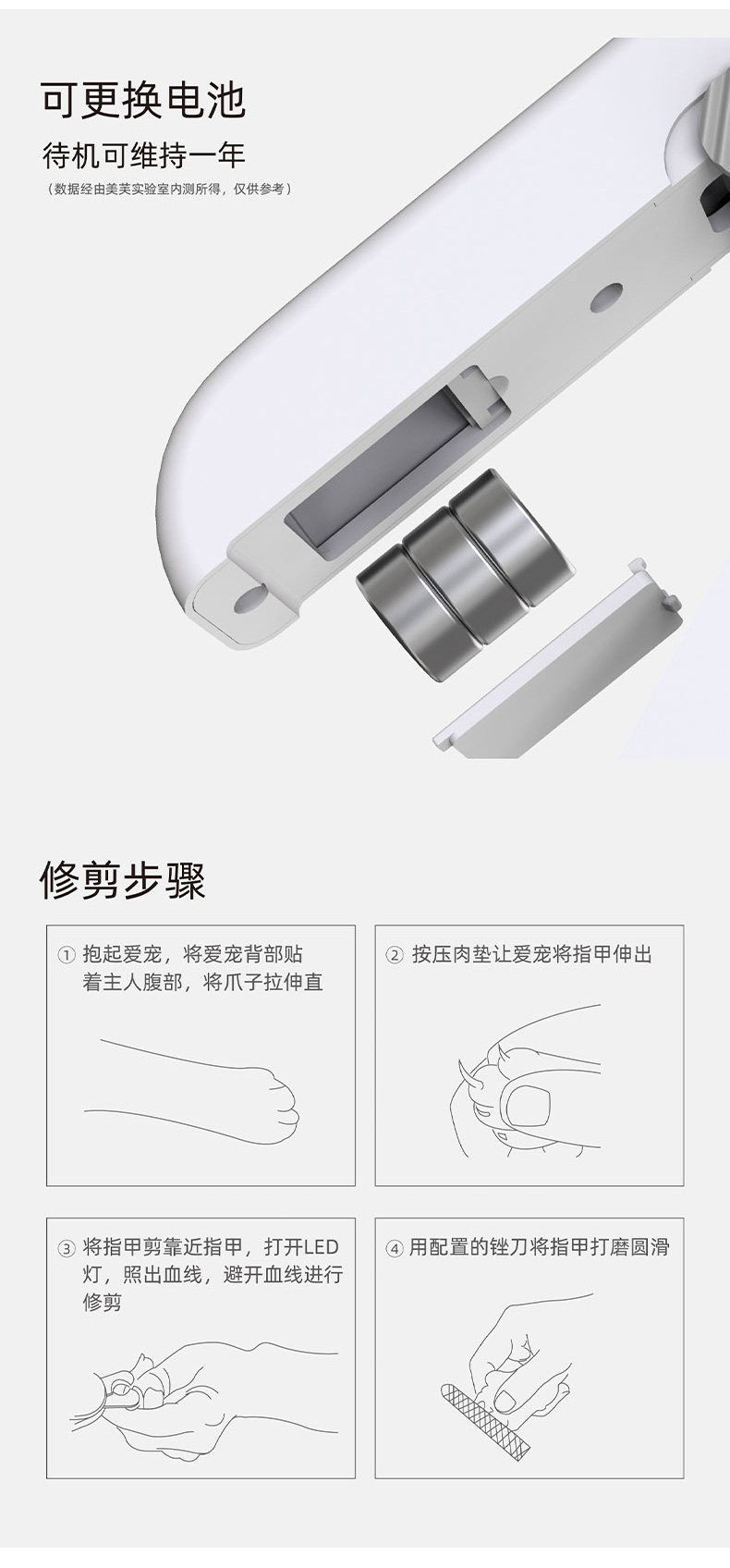 可更换电池

待机可维持一年

（数据经由美芙实验室内测所得，仅供参考）

修剪步骤

① 抱起爱宠，将爱宠背部贴着主人腹部，将爪子拉伸直

② 按压肉垫让爱宠将指甲伸出

③ 将指甲剪靠近指甲，打开LED灯，照出血线，避开血线进行修剪

④ 用配置的锉刀将指甲打磨圆滑