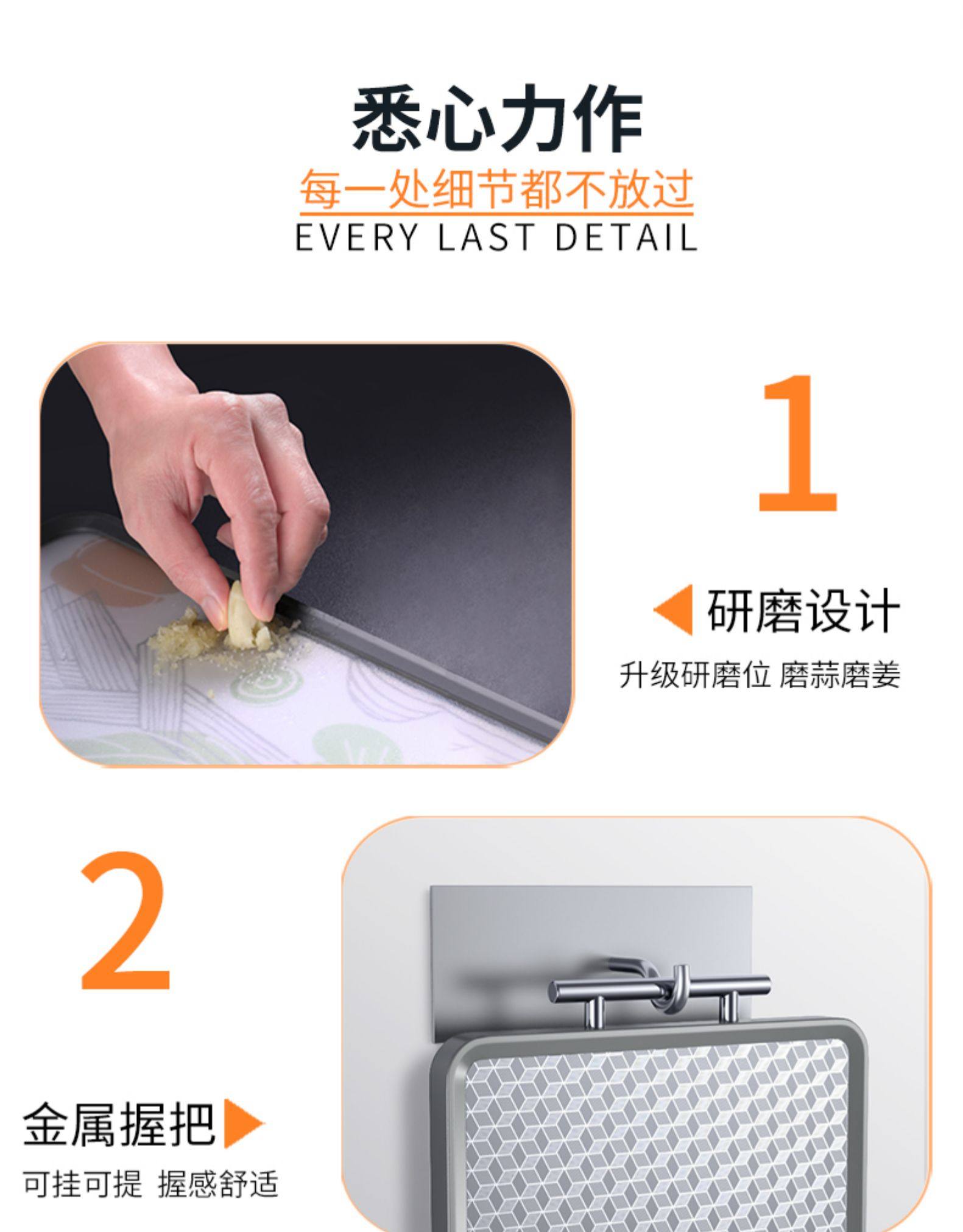 悉心力作

每一处细节都不放过

EVERY LAST DETAIL

1

研磨设计

升级研磨位 磨蒜磨姜

2

金属握把

可挂可提 握感舒适