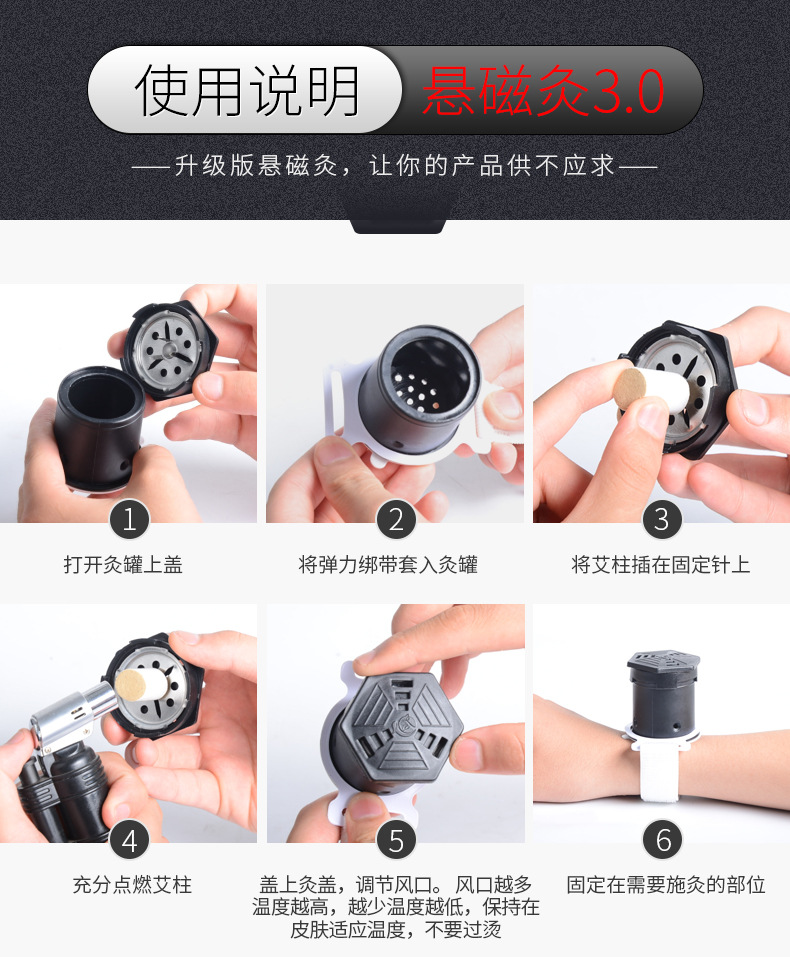 使用说明 悬磁灸3.0

——升级版悬磁灸，让你的产品供不应求——

1
打开灸罐上盖

2
将弹力绑带套入灸罐

3
将艾柱插在固定针上

4
充分点燃艾柱

5
盖上灸盖，调节风口。风口越多温度越高，越少温度越低，保持在皮肤适应温度，不要过烫

6
固定在需要施灸的部位