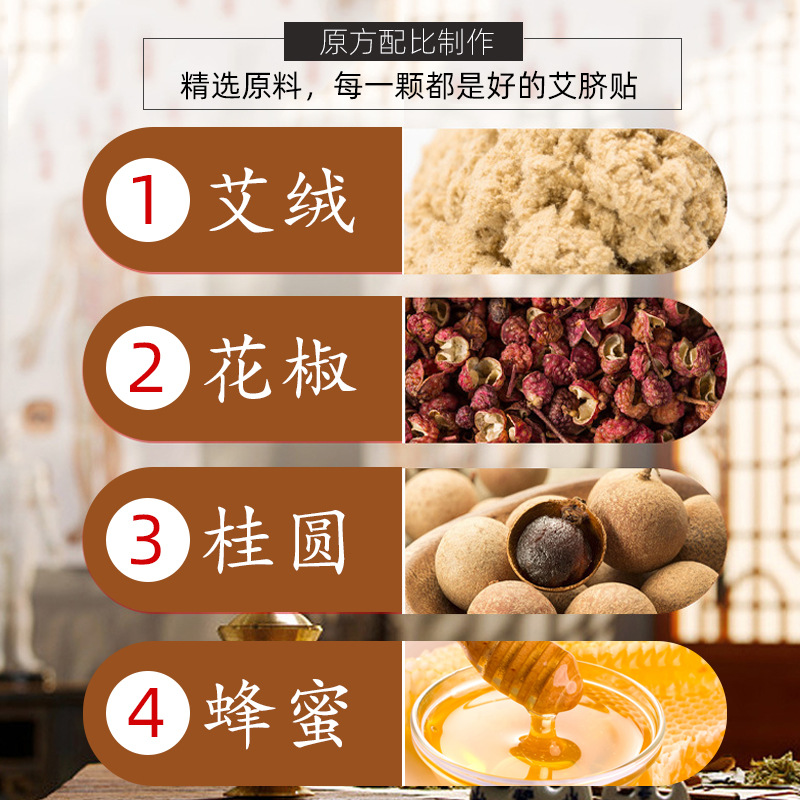 原方配比制作
精选原料，每一颗都是好的艾脐贴

1 艾绒

2 花椒

3 桂圆

4 蜂蜜