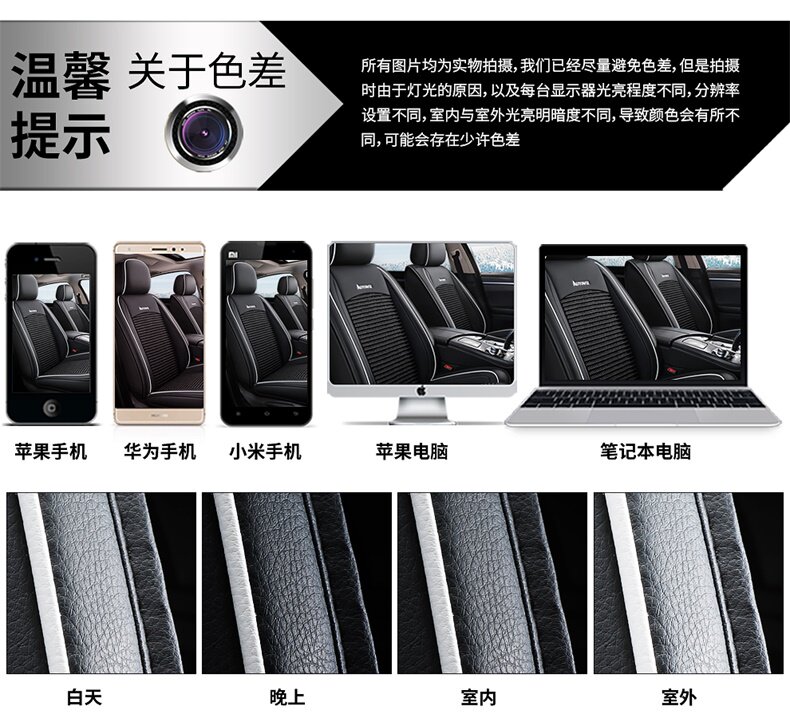 温馨提示 关于色差

所有图片均为实物拍摄，我们已经尽量避免色差，但是拍摄时由于灯光的原因，以及每台显示器光亮程度不同，分辨率设置不同，室内与室外光亮明暗度不同，导致颜色会有所不同，可能会存在少许色差

苹果手机 华为手机 小米手机 苹果电脑 笔记本电脑

白天 晚上 室内 室外