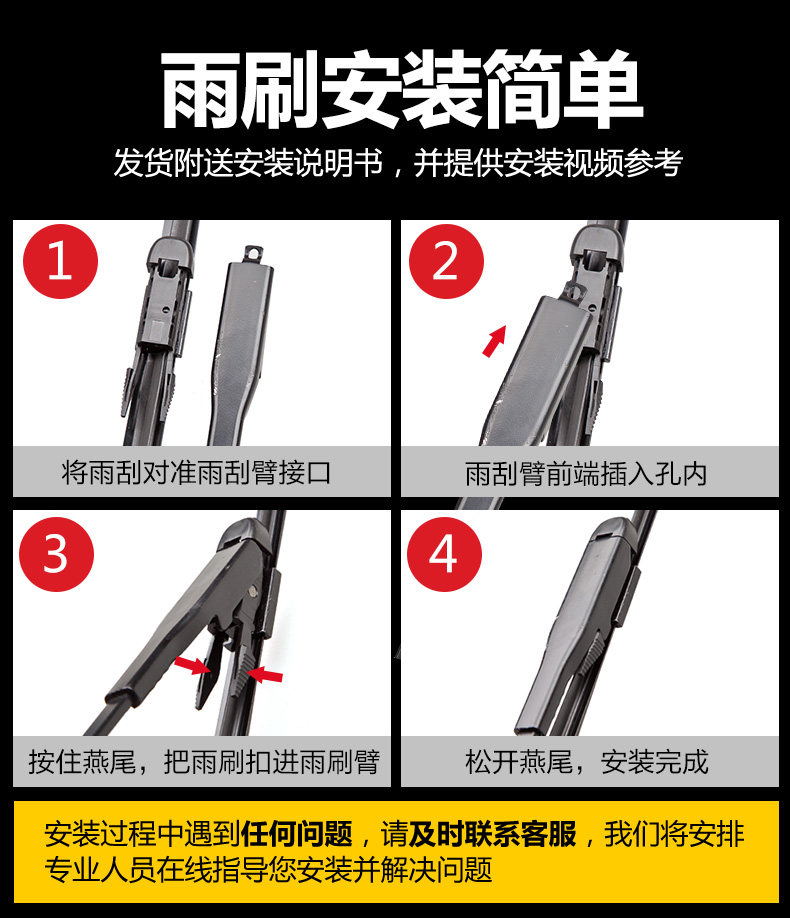 雨刷安装简单

发货附送安装说明书，并提供安装视频参考

1

将雨刮对准雨刮臂接口

2

雨刮臂前端插入孔内

3

按住燕尾，把雨刷扣进雨刷臂

4

松开燕尾，安装完成

安装过程中遇到任何问题，请及时联系客服，我们将安排专业人员在线指导您安装并解决问题