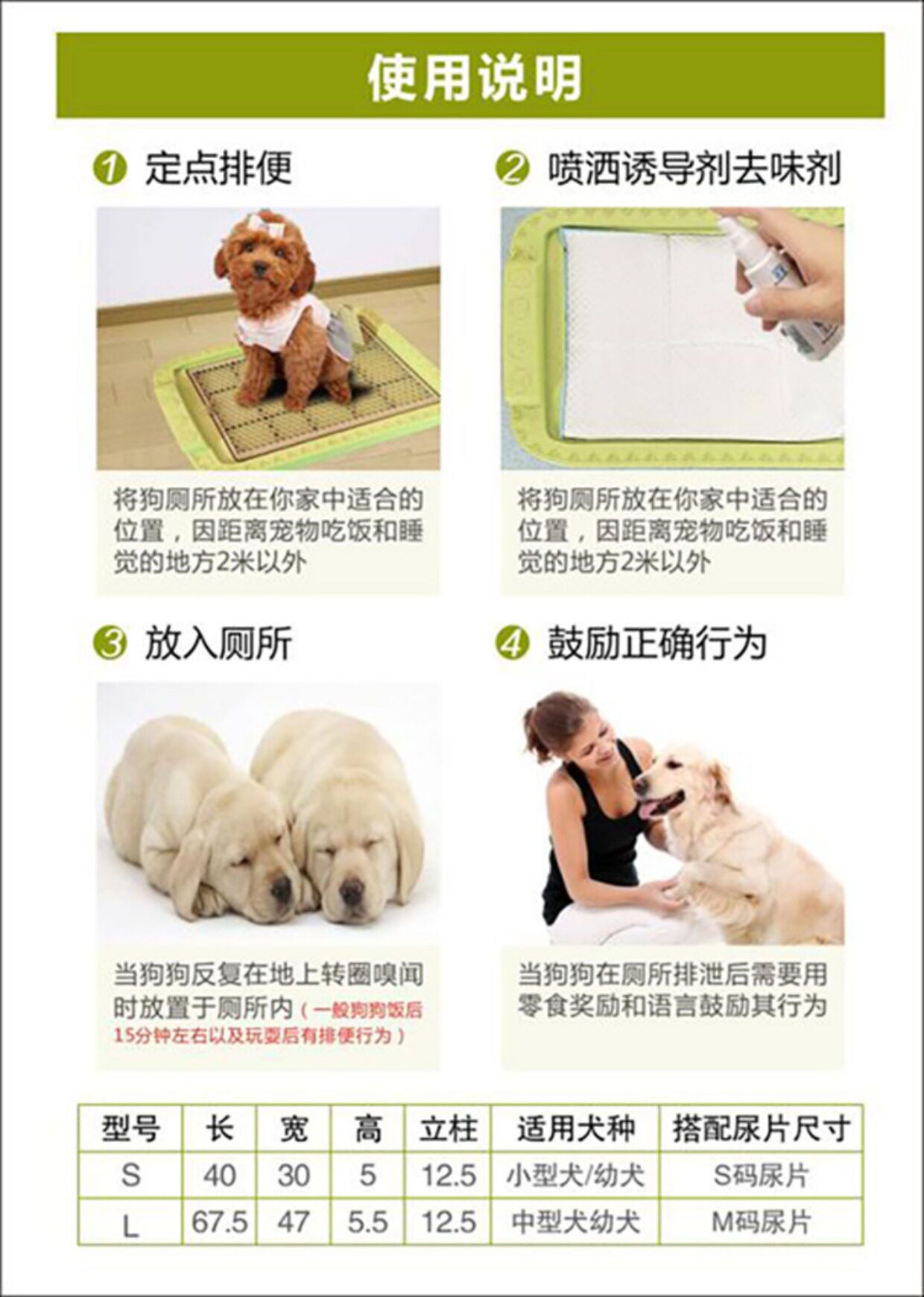 使用说明

1 定点排便

将狗厕所放在你家中适合的位置，因距离宠物吃饭和睡觉的地方2米以外

2 喷洒诱导剂去味剂

将狗厕所放在你家中适合的位置，因距离宠物吃饭和睡觉的地方2米以外

3 放入厕所

当狗狗反复在地上转圈嗅闻时放置于厕所内（一般狗狗饭后15分钟左右以及玩耍后有排便行为）

4 鼓励正确行为

当狗狗在厕所排泄后需要用零食奖励和语言鼓励其行为

| 型号 | 长 | 宽 | 高 | 立柱 | 适用犬种 | 搭配尿片尺寸 |
|---|---|---|---|---|---|---|
| S | 40 | 30 | 5 | 12.5 | 小型犬/幼犬 | S码尿片 |
| L | 67.5 | 47 | 5.5 | 12.5 | 中型犬幼犬 | M码尿片 |