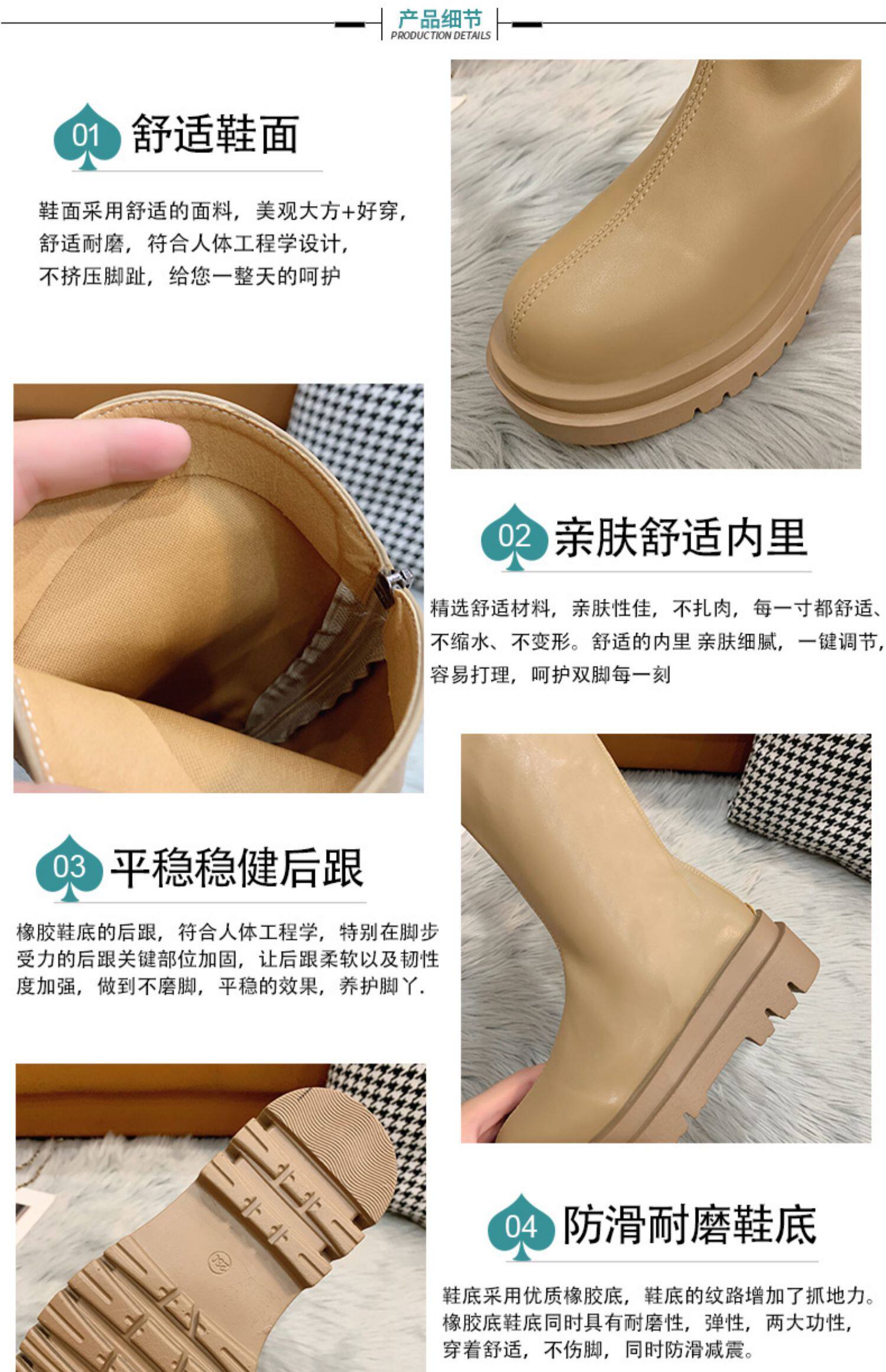 产品细节
PRODUCTION DETAILS

01 舒适鞋面

鞋面采用舒适的面料，美观大方+好穿，舒适耐磨，符合人体工程学设计，不挤压脚趾，给您一整天的呵护

02 亲肤舒适内里

精选舒适材料，亲肤性佳，不扎肉，每一寸都舒适、不缩水、不变形。舒适的内里 亲肤细腻，一键调节，容易打理，呵护双脚每一刻

03 平稳稳健后跟

橡胶鞋底的后跟，符合人体工程学，特别在脚步受力的后跟关键部位加固，让后跟柔软以及韧性度加强，做到不磨脚，平稳的效果，养护脚丫.

04 防滑耐磨鞋底

鞋底采用优质橡胶底，鞋底的纹路增加了抓地力。橡胶底鞋底同时具有耐磨性，弹性，两大功性，穿着舒适，不伤脚，同时防滑减震。