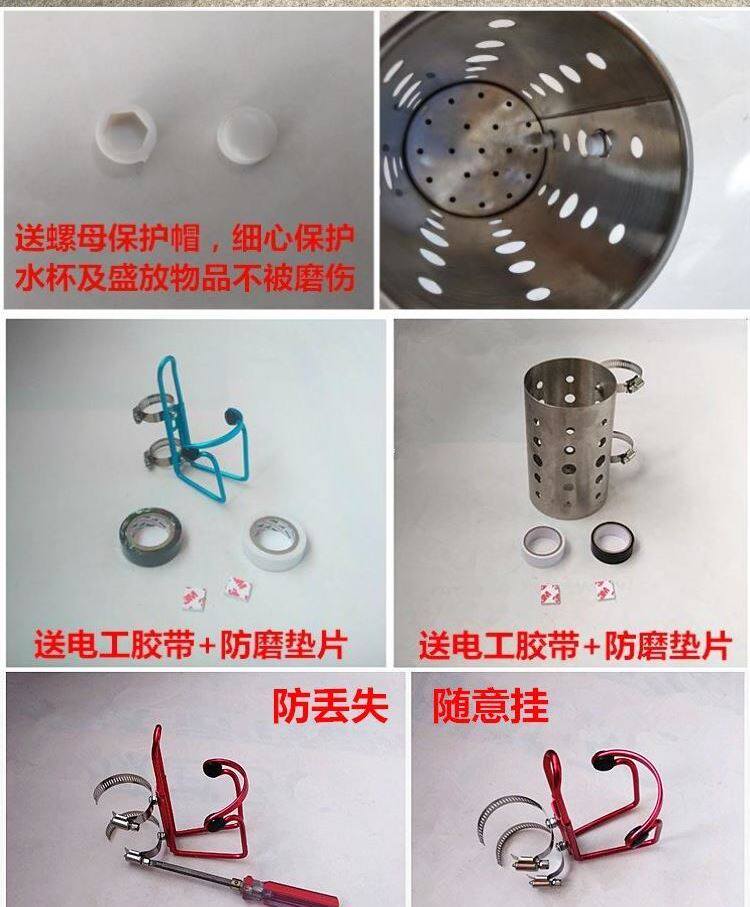 送螺母保护帽，细心保护水杯及盛放物品不被磨伤

送电工胶带+防磨垫片

送电工胶带+防磨垫片

防丢失

随意挂