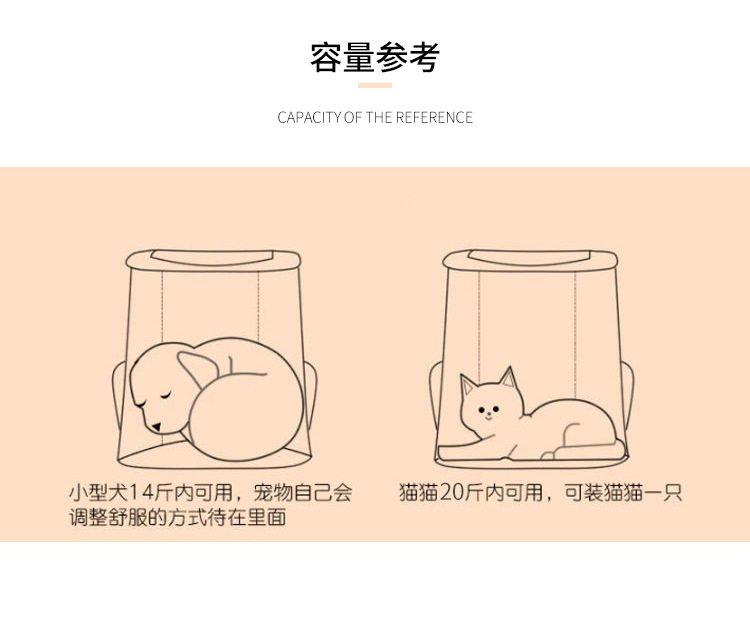 容量参考

CAPACITY OF THE REFERENCE

小型犬14斤内可用，宠物自己会调整舒服的方式待在里面

猫猫20斤内可用，可装猫猫一只