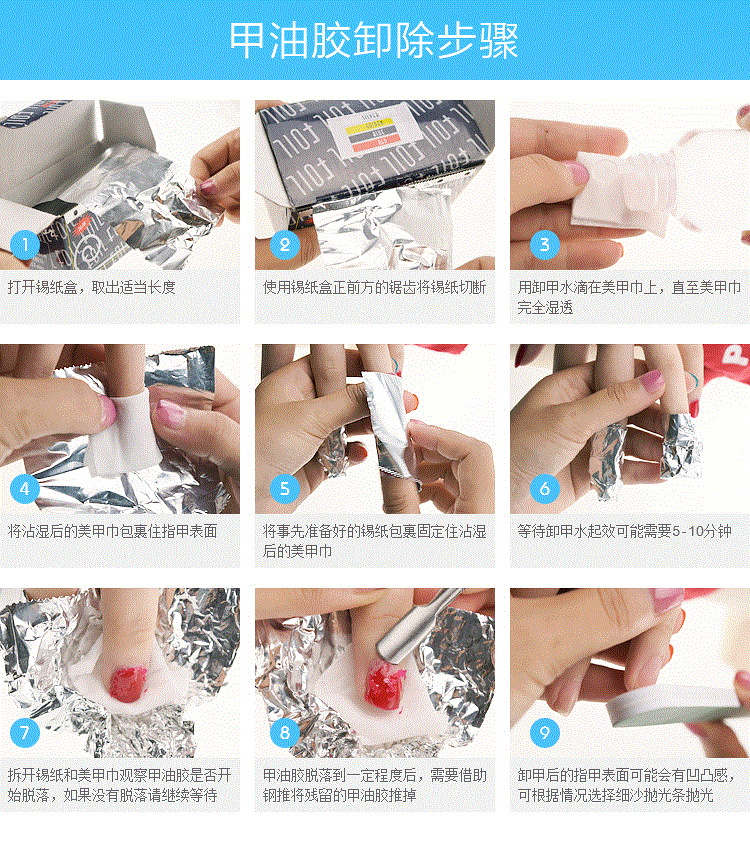 甲油胶卸除步骤

1
打开锡纸盒，取出适当长度

2
使用锡纸盒正前方的锯齿将锡纸切断

3
用卸甲水滴在美甲巾上，直至美甲巾完全湿透

4
将沾湿后的美甲巾包裹住指甲表面

5
将事先准备好的锡纸包裹固定住沾湿后的美甲巾

6
等待卸甲水起效可能需要5-10分钟

7
拆开锡纸和美甲巾观察甲油胶是否开始脱落，如果没有脱落请继续等待

8
甲油胶脱落到一定程度后，需要借助钢推将残留的甲油胶推掉

9
卸甲后的指甲表面可能会有凹凸感，可根据情况选择细沙抛光条抛光