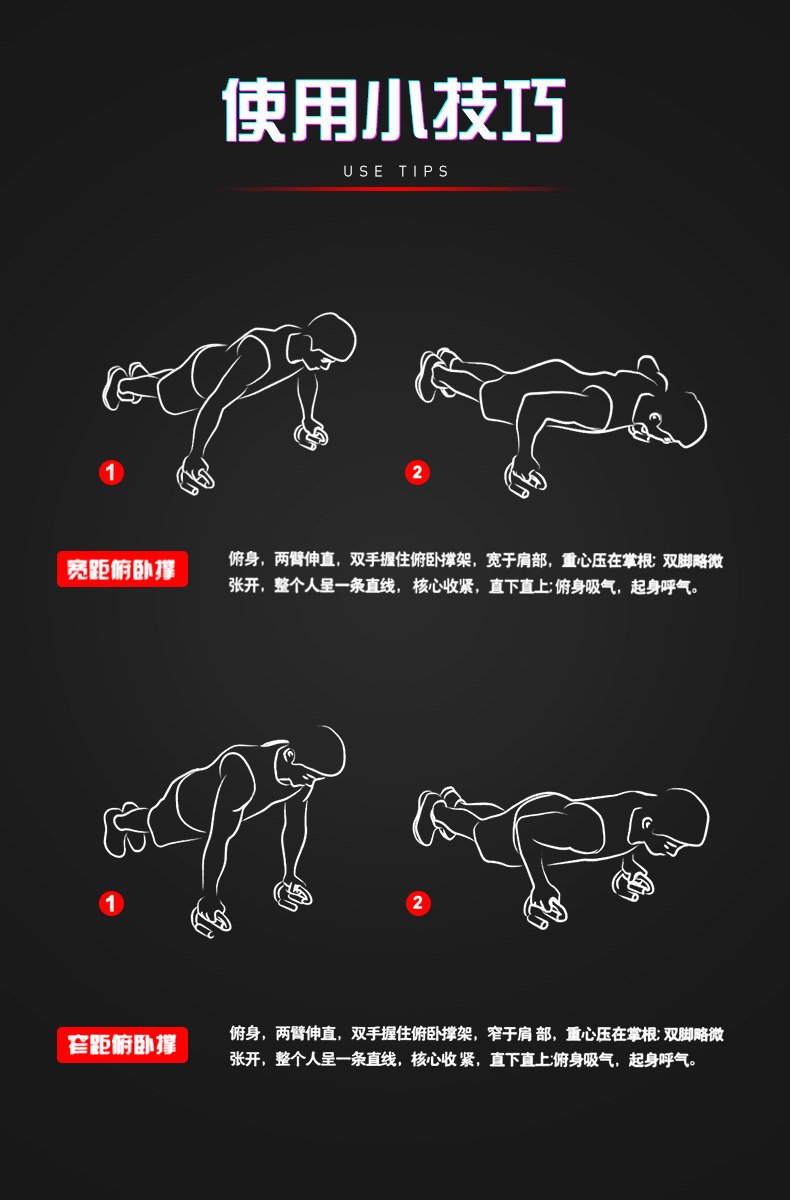 使用小技巧

USE TIPS

1

2

宽距俯卧撑

俯身，两臂伸直，双手握住俯卧撑架，宽于肩部，重心压在掌根；双脚略微张开，整个人呈一条直线，核心收紧，直下直上；俯身吸气，起身呼气。

1

2

窄距俯卧撑

俯身，两臂伸直，双手握住俯卧撑架，窄于肩部，重心压在掌根；双脚略微张开，整个人呈一条直线，核心收紧，直下直上；俯身吸气，起身呼气。