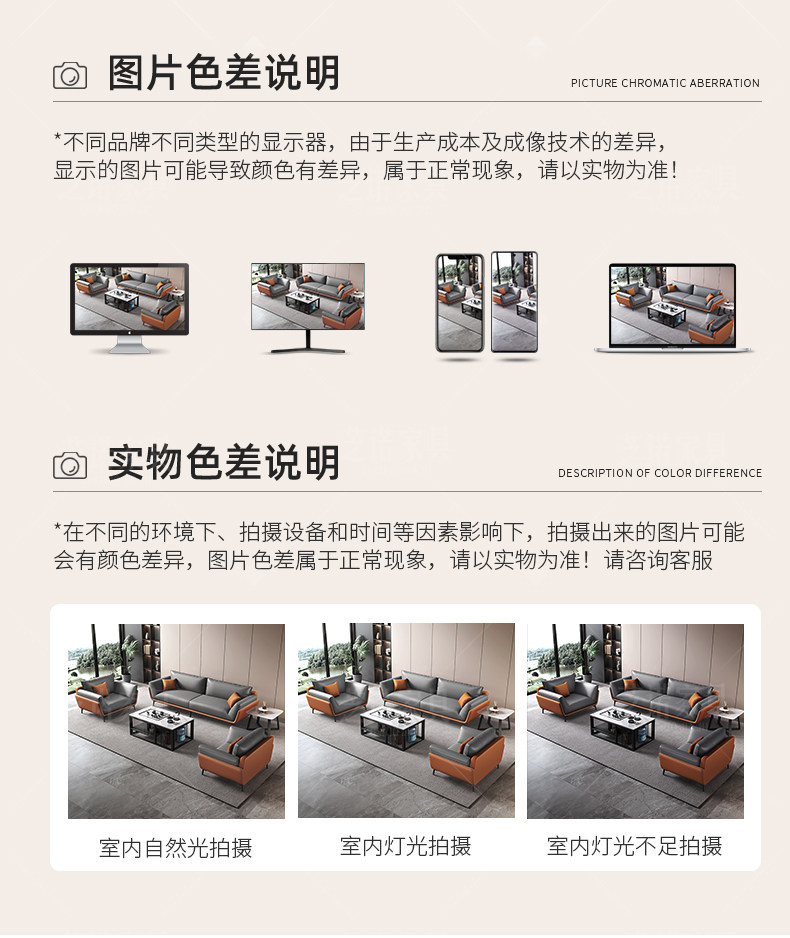 图片色差说明

PICTURE CHROMATIC ABERRATION

*不同品牌不同类型的显示器，由于生产成本及成像技术的差异，显示的图片可能导致颜色有差异，属于正常现象，请以实物为准！

实物色差说明

DESCRIPTION OF COLOR DIFFERENCE

*在不同的环境下、拍摄设备和时间等因素影响下，拍摄出来的图片可能会有颜色差异，图片色差属于正常现象，请以实物为准！请咨询客服

室内自然光拍摄

室内灯光拍摄

室内灯光不足拍摄