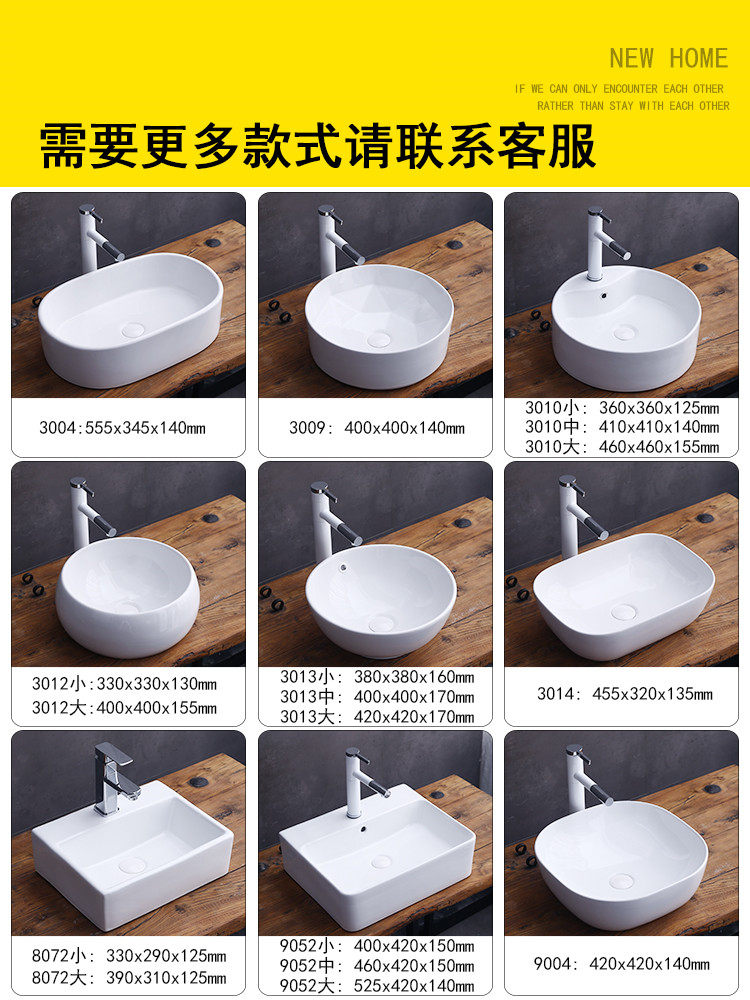 NEW HOME
IF WE CAN ONLY ENCOUNTER EACH OTHER RATHER THAN STAY WITH EACH OTHER

需要更多款式请联系客服

3004:555x345x140mm

3009: 400x400x140mm

3010小: 360x360x125mm
3010中: 410x410x140mm
3010大: 460x460x155mm

3012小:330x330x130mm
3012大:400x400x155mm

3013小: 380x380x160mm
3013中: 400x400x170mm
3013大: 420x420x170mm

3014: 455x320x135mm

8072小: 330x290x125mm
8072大: 390x310x125mm

9052小: 400x420x150mm
9052中: 460x420x150mm
9052大: 525x420x140mm

9004: 420x420x140mm