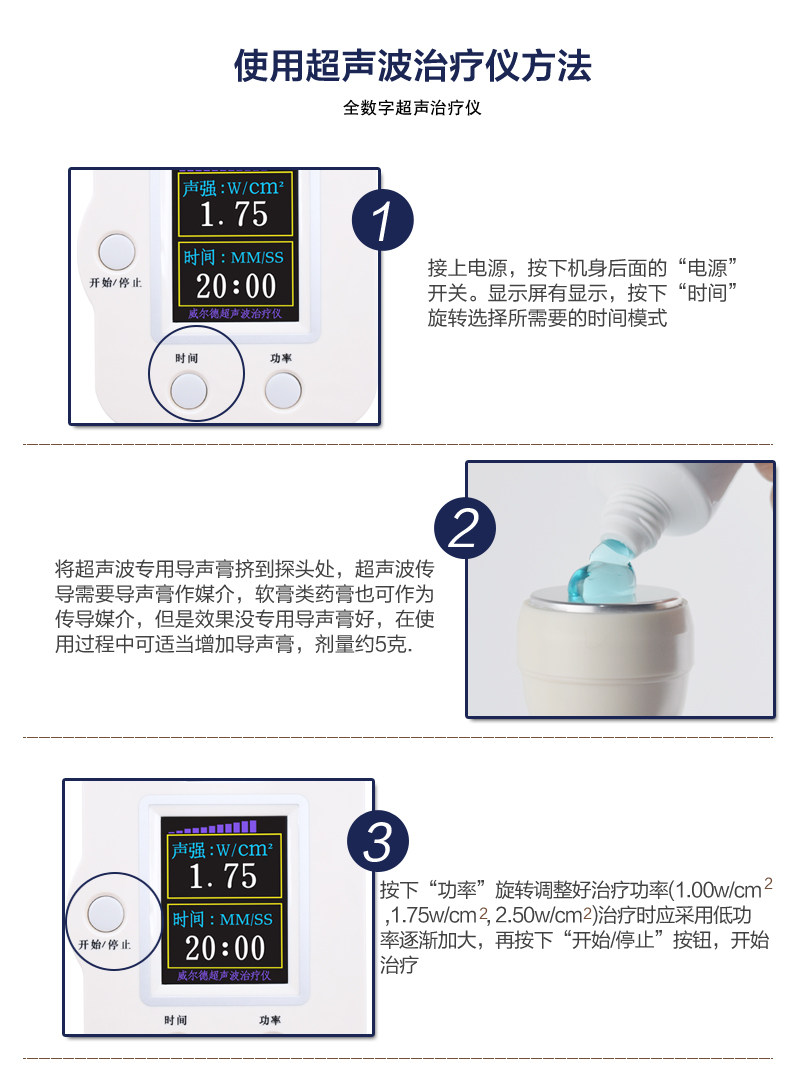 使用超声波治疗仪方法

全数字超声治疗仪

声强：W/cm²
1.75
时间：MM/SS
20:00
威尔德超声波治疗仪

开始/停止

时间

功率

1

接上电源，按下机身后面的“电源”开关。显示屏有显示，按下“时间”旋转选择所需要的时间模式

2

将超声波专用导声膏挤到探头处，超声波传导需要导声膏作媒介，软膏类药膏也可作为传导媒介，但是效果没专用导声膏好，在使用过程中可适当增加导声膏，剂量约5克.

声强：W/cm²
1.75
时间：MM/SS
20:00
威尔德超声波治疗仪

开始/停止

时间

功率

3

按下“功率”旋转调整好治疗功率(1.00w/cm$^2$ ,1.75w/cm$^2$, 2.50w/cm$^2$)治疗时应采用低功率逐渐加大，再按下“开始/停止”按钮，开始治疗