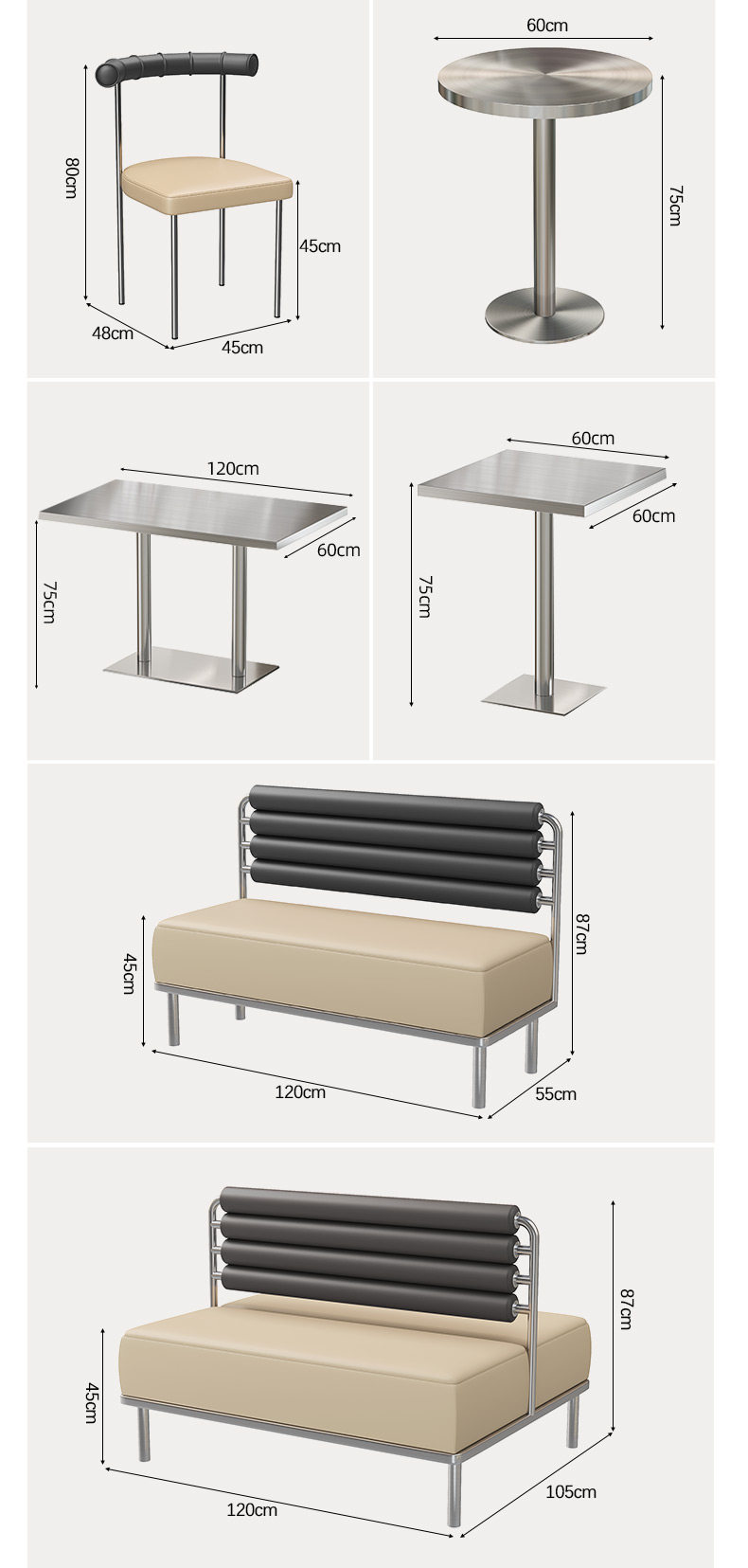 80cm
45cm
48cm
45cm

60cm
75cm

120cm
60cm
75cm

60cm
60cm
75cm

87cm
45cm
120cm
55cm

87cm
45cm
120cm
105cm