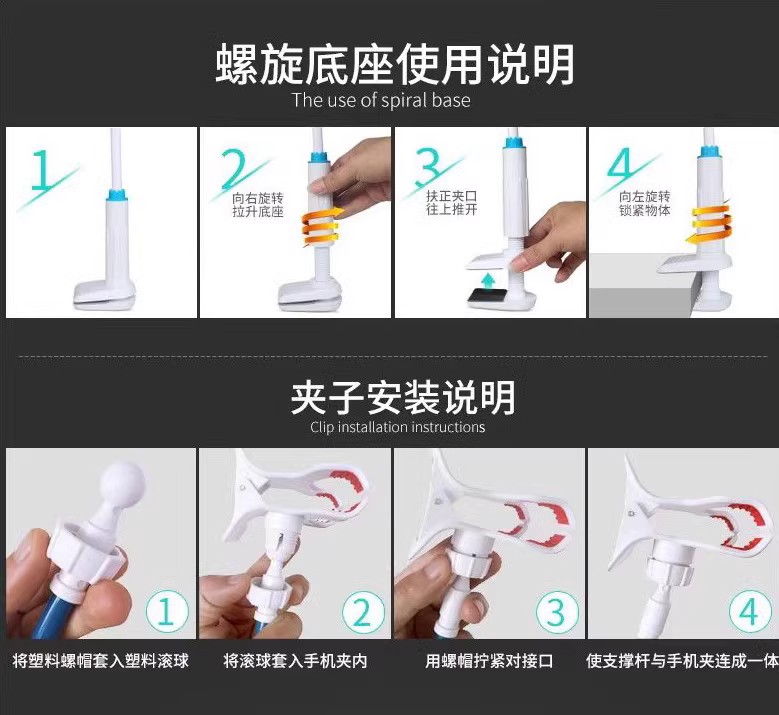 螺旋底座使用说明
The use of spiral base

1

2
向右旋转
拉升底座

3
扶正夹口
往上推开

4
向左旋转
锁紧物体

夹子安装说明
Clip installation instructions

1
将塑料螺帽套入塑料滚球

2
将滚球套入手机夹内

3
用螺帽拧紧对接口

4
使支撑杆与手机夹连成一体